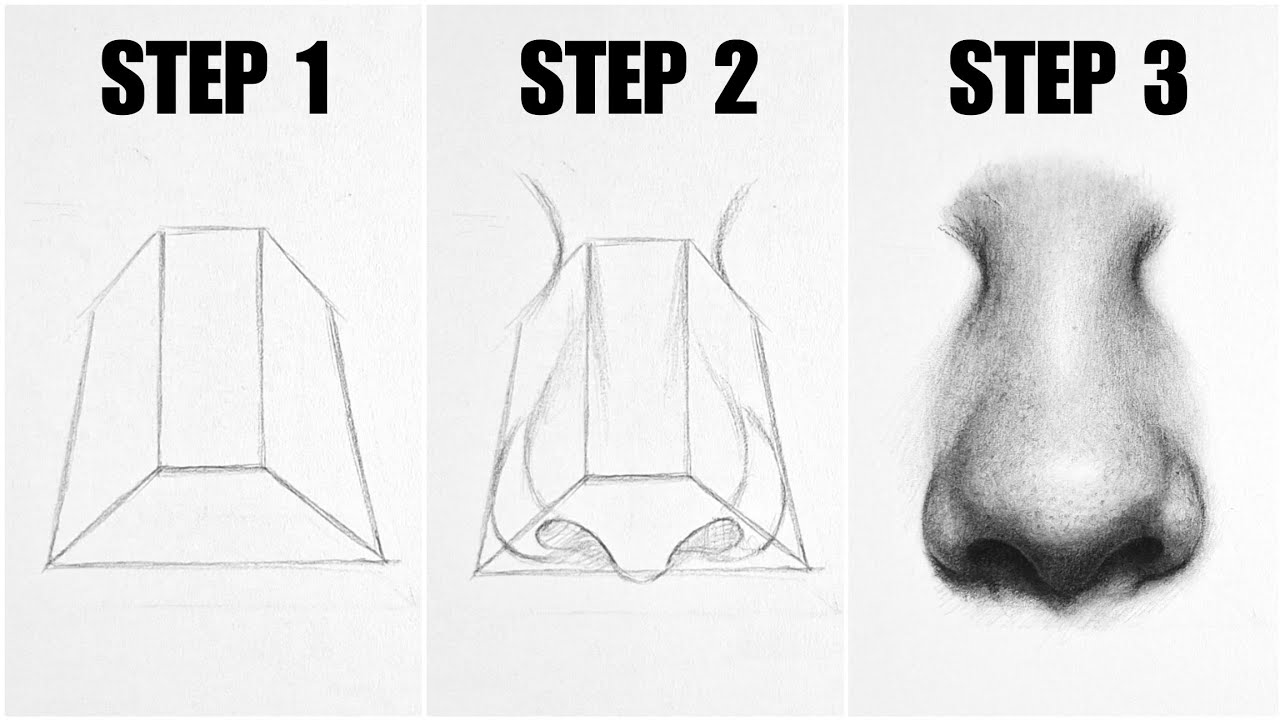 STEP 1

STEP 2

STEP 3