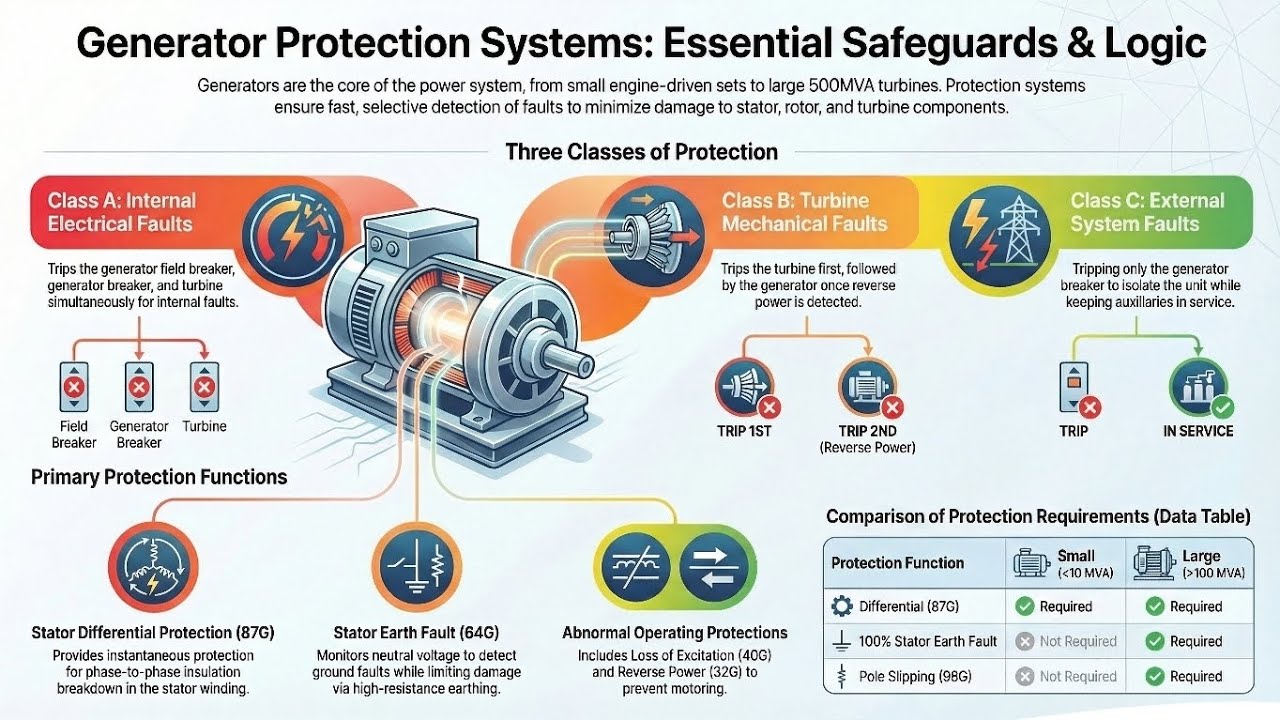 Generator Protection Systems: Essential Safeguards & Logic

Generators are the core of the power system, from small engine-driven sets to large 500MVA turbines. Protection systems ensure fast, selective detection of faults to minimize damage to stator, rotor, and turbine components.

Three Classes of Protection

Class A: Internal Electrical Faults

Trips the generator field breaker, generator breaker, and turbine simultaneously for internal faults.

Field Breaker
Generator Breaker
Turbine

Class B: Turbine Mechanical Faults

Trips the turbine first, followed by the generator once reverse power is detected.

TRIP 1ST
TRIP 2ND (Reverse Power)

Class C: External System Faults

Tripping only the generator breaker to isolate the unit while keeping auxiliaries in service.

TRIP
IN SERVICE

Primary Protection Functions

Stator Differential Protection (87G)
Provides instantaneous protection for phase-to-phase insulation breakdown in the stator winding.

Stator Earth Fault (64G)
Monitors neutral voltage to detect ground faults while limiting damage via high-resistance earthing.

Abnormal Operating Protections
Includes Loss of Excitation (40G) and Reverse Power (32G) to prevent motoring.

Comparison of Protection Requirements (Data Table)

| Protection Function | Small (<10 MVA) | Large (>100 MVA) |
|---|---|---|
| Differential (87G) | Required | Required |
| 100% Stator Earth Fault | Not Required | Required |
| Pole Slipping (98G) | Not Required | Required |