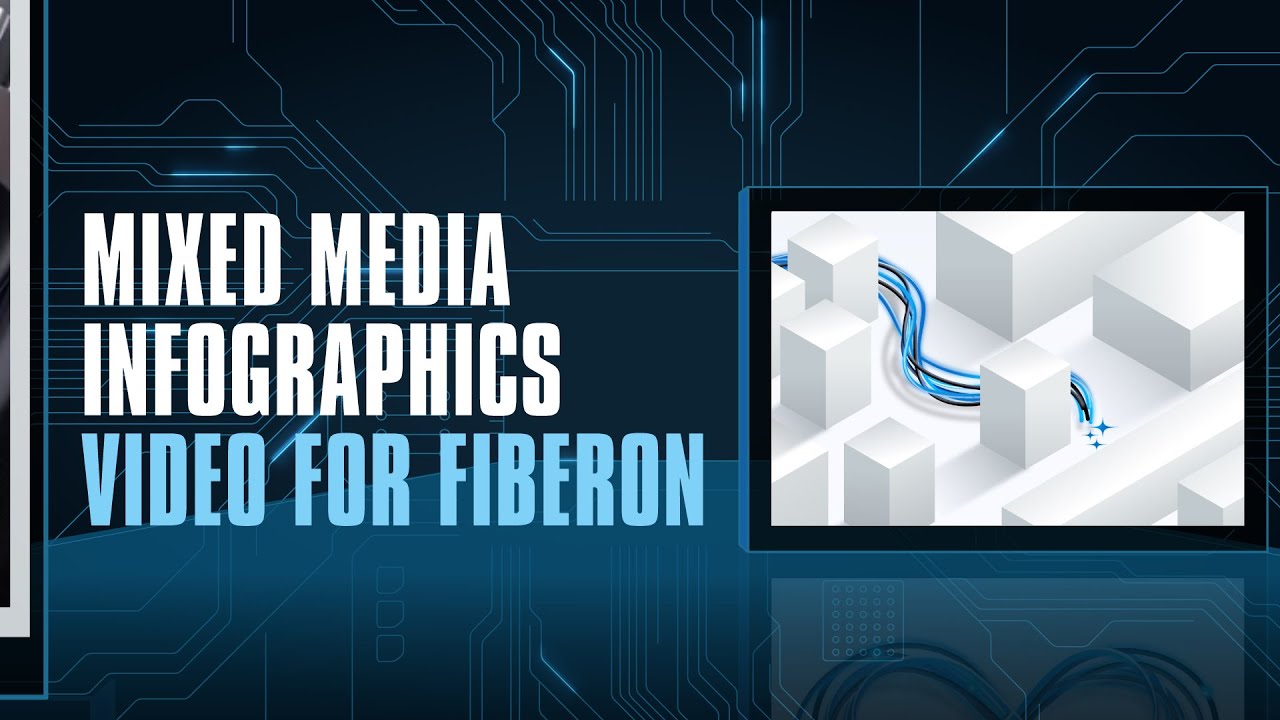 MIXED MEDIA
INFOGRAPHICS
VIDEO FOR FIBERON