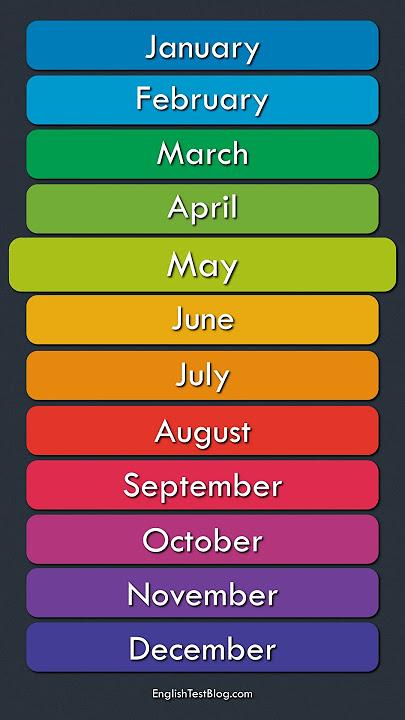 January

February

March

April

May

June

July

August

September

October

November

December

EnglishTestBlog.com