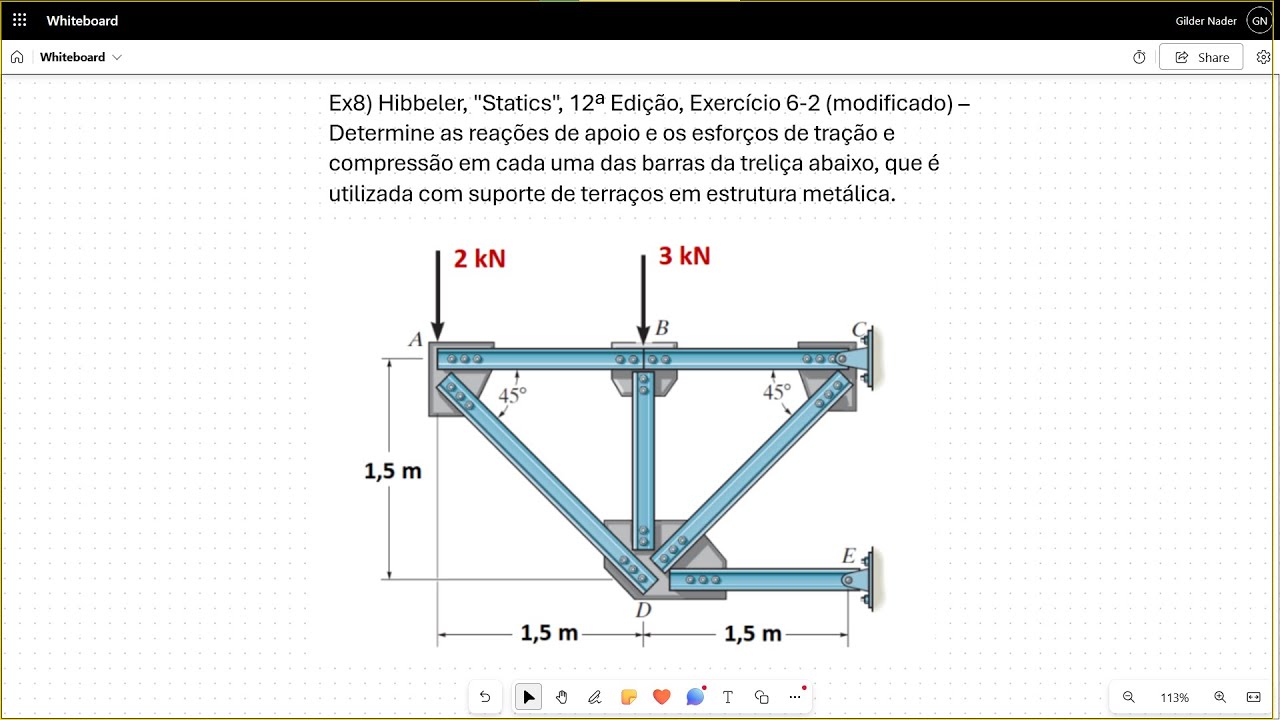 Whiteboard
Gilder Nader GN
Whiteboard
Share

Ex8) Hibbeler, "Statics", 12ª Edição, Exercício 6-2 (modificado) – Determine as reações de apoio e os esforços de tração e compressão em cada uma das barras da treliça abaixo, que é utilizada com suporte de terraços em estrutura metálica.

2 kN
3 kN
A
B
C
45°
45°
1,5 m
E
D
1,5 m
1,5 m

113%