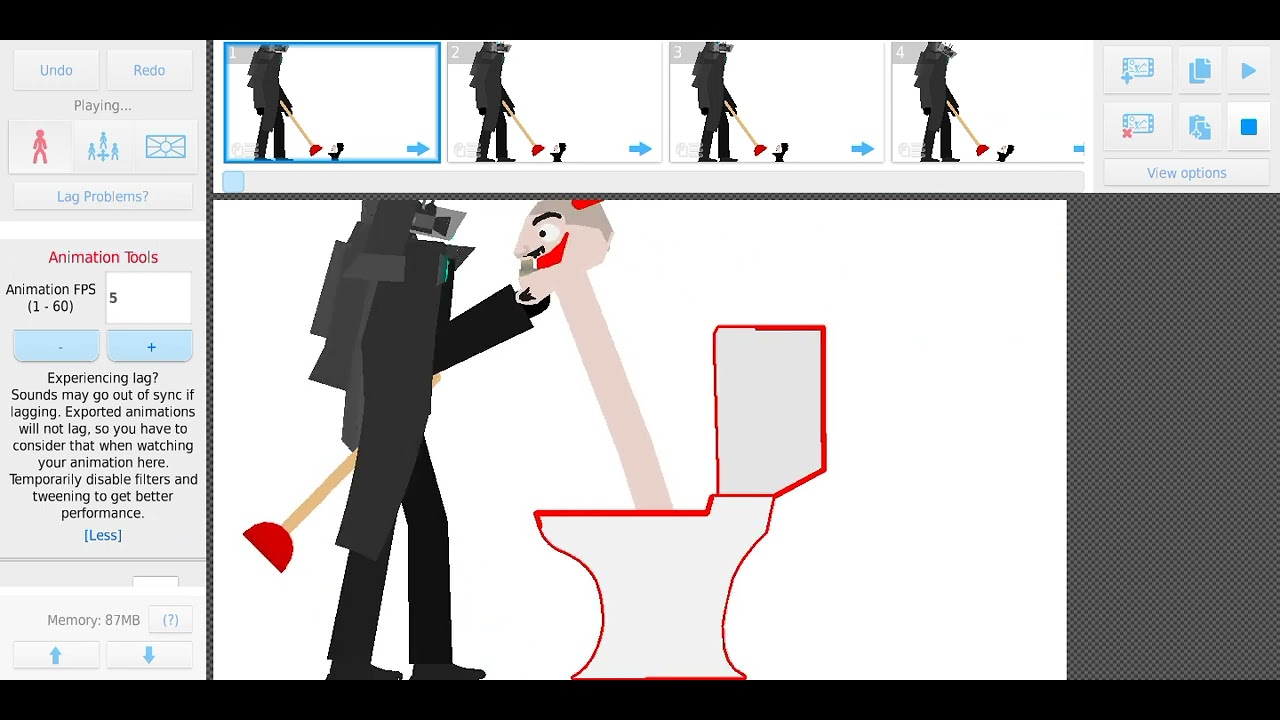 Undo
Redo
Playing...
Lag Problems?
Animation Tools
Animation FPS (1 - 60)
5
-
+
Experiencing lag? Sounds may go out of sync if lagging. Exported animations will not lag, so you have to consider that when watching your animation here. Temporarily disable filters and tweening to get better performance.
[Less]
Memory: 87MB
(?)
1
2
3
4
View options