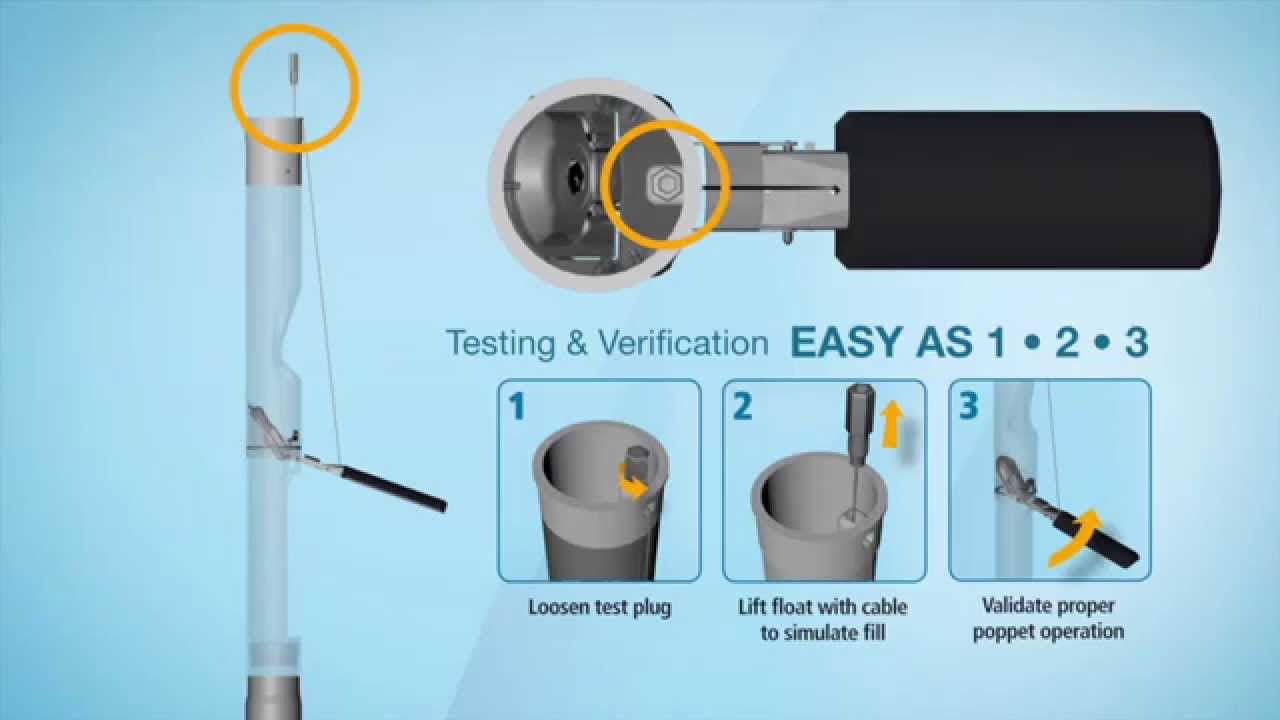 Testing & Verification EASY AS 1 • 2 • 3

1
Loosen test plug

2
Lift float with cable to simulate fill

3
Validate proper poppet operation