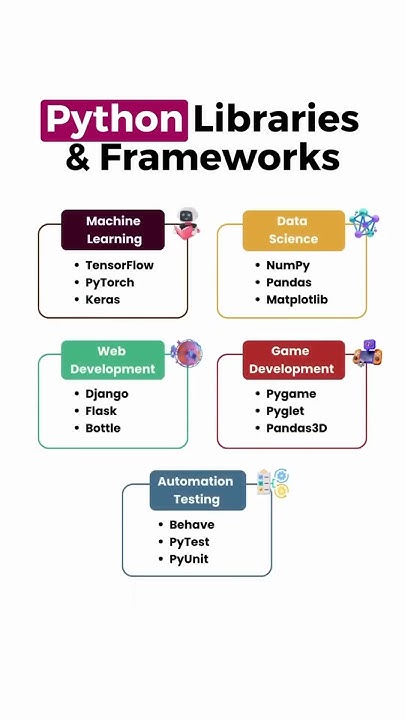 Python Libraries & Frameworks

Machine Learning
• TensorFlow
• PyTorch
• Keras

Data Science
• NumPy
• Pandas
• Matplotlib

Web Development
• Django
• Flask
• Bottle

Game Development
• Pygame
• Pyglet
• Pandas3D

Automation Testing
• Behave
• PyTest
• PyUnit