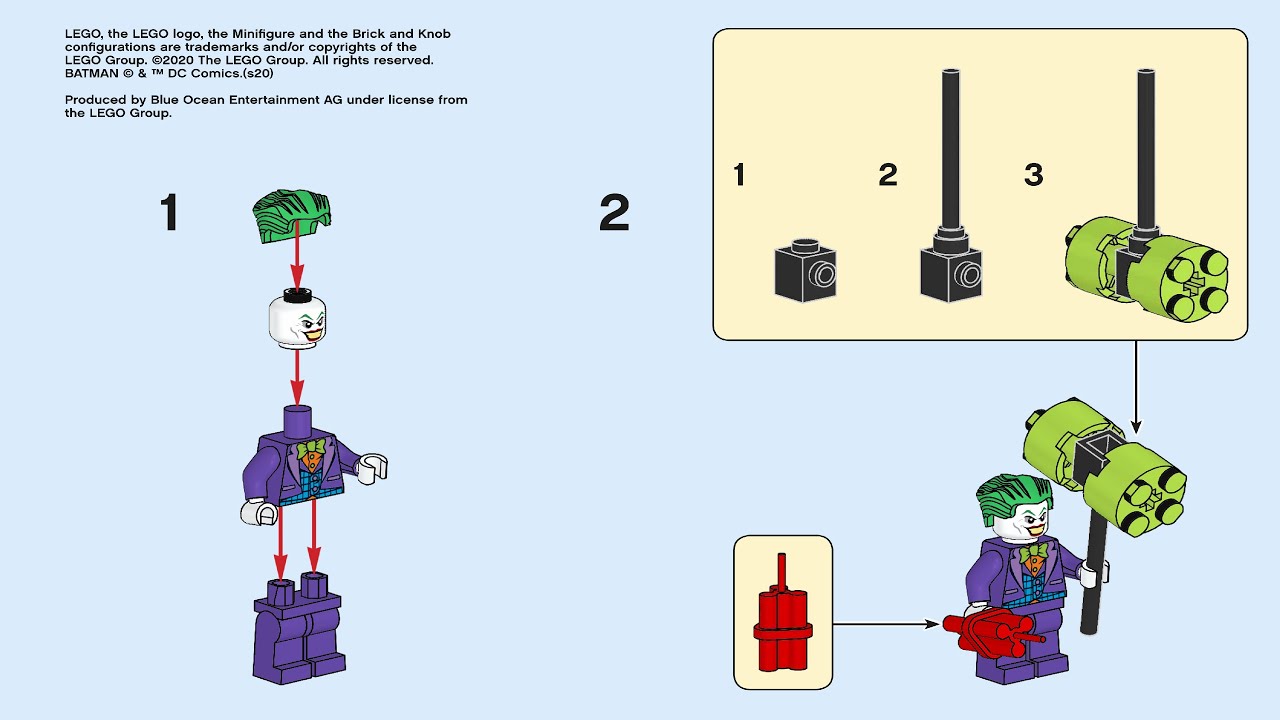 LEGO, the LEGO logo, the Minifigure and the Brick and Knob configurations are trademarks and/or copyrights of the LEGO Group. ©2020 The LEGO Group. All rights reserved. BATMAN © & ™ DC Comics.(s20)

Produced by Blue Ocean Entertainment AG under license from the LEGO Group.

1

2

1

2

3