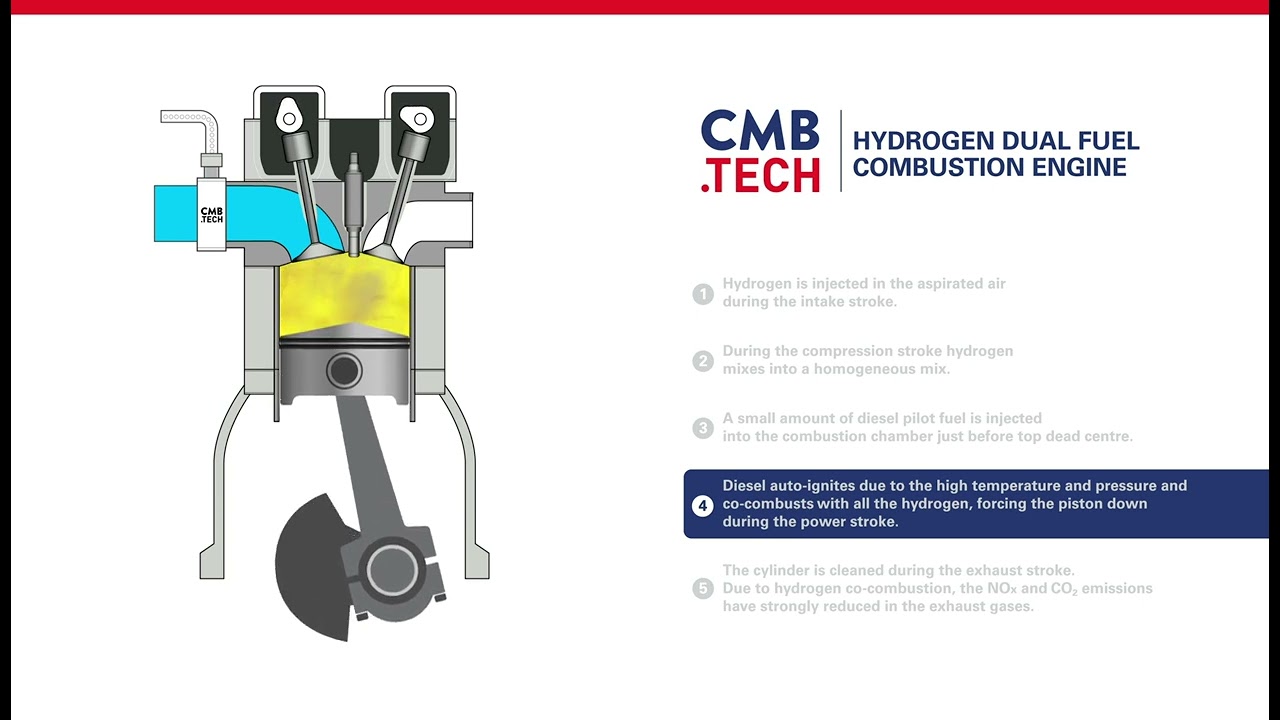 CMB
.TECH

CMB
.TECH

HYDROGEN DUAL FUEL
COMBUSTION ENGINE

1 Hydrogen is injected in the aspirated air during the intake stroke.

2 During the compression stroke hydrogen mixes into a homogeneous mix.

3 A small amount of diesel pilot fuel is injected into the combustion chamber just before top dead centre.

4 Diesel auto-ignites due to the high temperature and pressure and co-combusts with all the hydrogen, forcing the piston down during the power stroke.

5 The cylinder is cleaned during the exhaust stroke. Due to hydrogen co-combustion, the $NO_x$ and $CO_2$ emissions have strongly reduced in the exhaust gases.