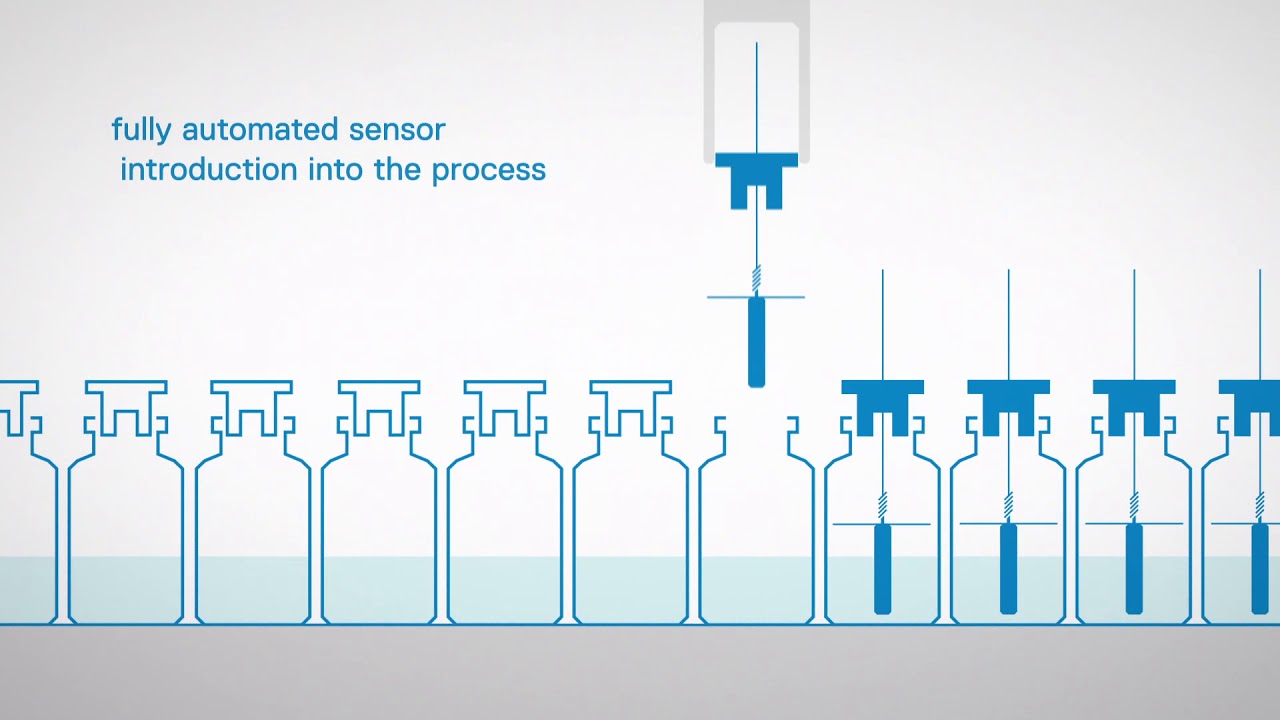 fully automated sensor introduction into the process