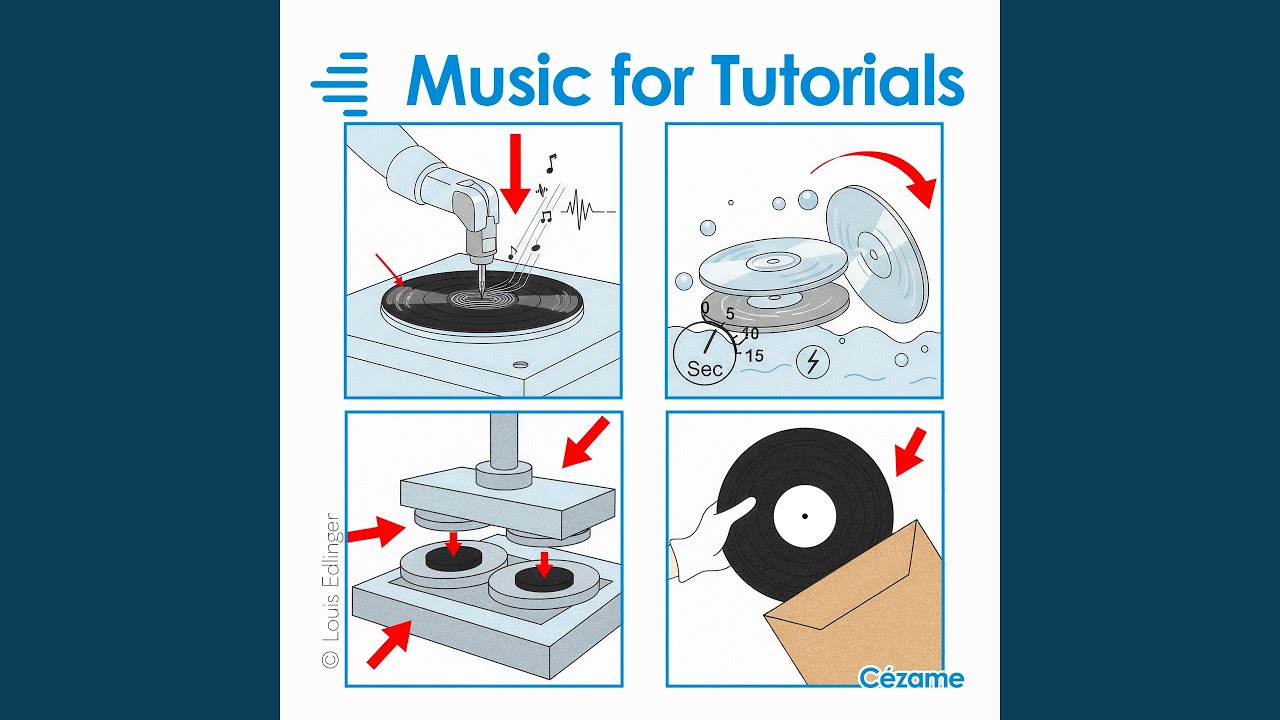 Music for Tutorials

0
5
10
15
Sec

© Louis Edlinger

Cézame