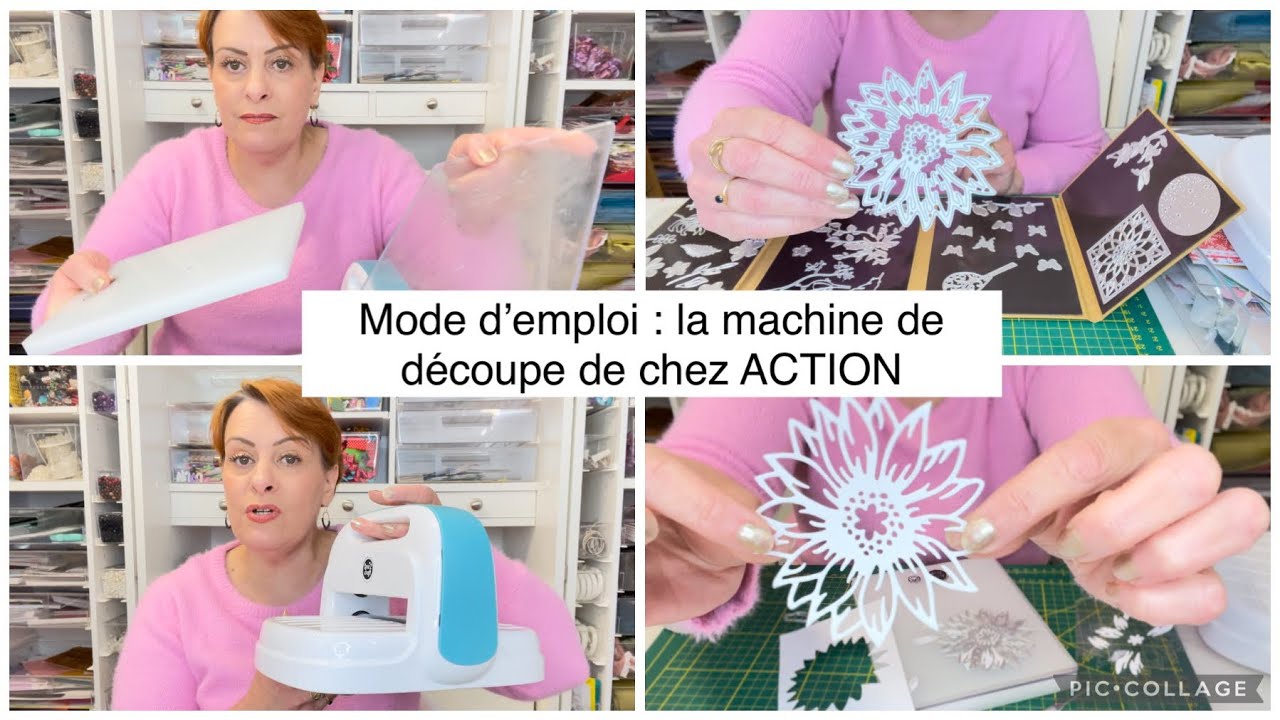 Mode d’emploi : la machine de découpe de chez ACTION

PIC•COLLAGE