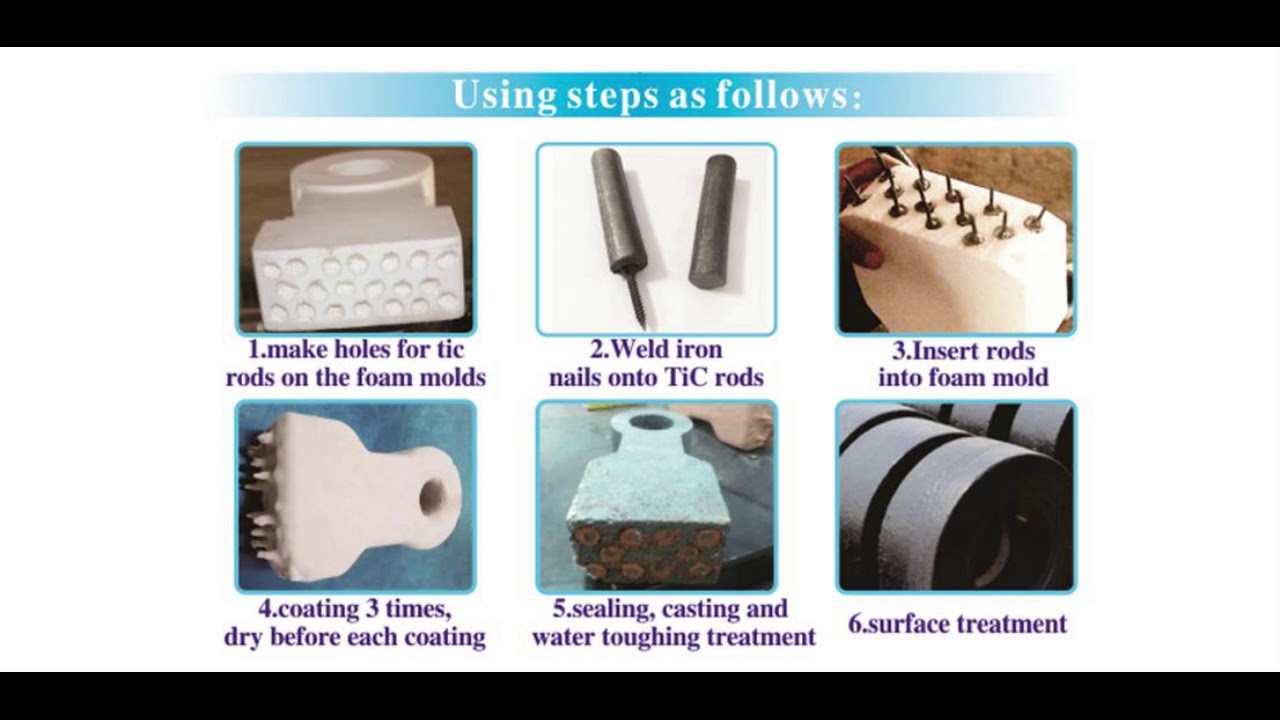 Using steps as follows:

1.make holes for tic rods on the foam molds

2.Weld iron nails onto TiC rods

3.Insert rods into foam mold

4.coating 3 times, dry before each coating

5.sealing, casting and water toughing treatment

6.surface treatment