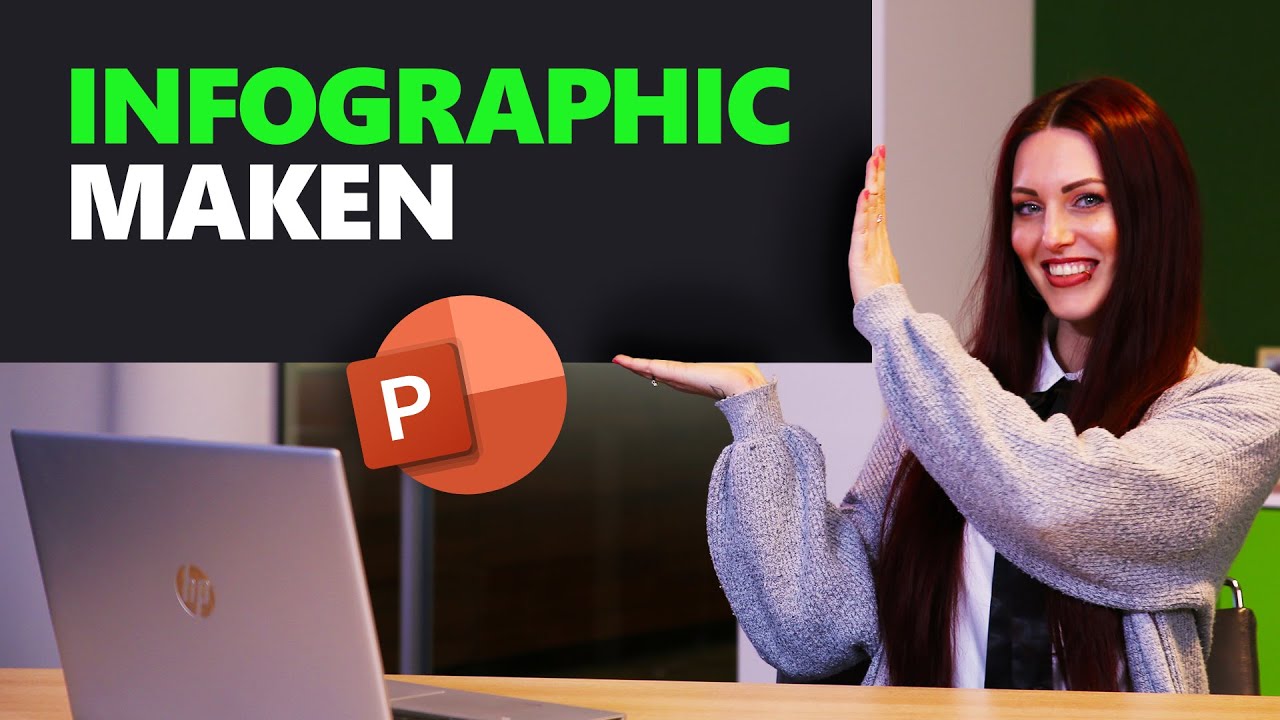 INFOGRAPHIC
MAKEN

P

hp