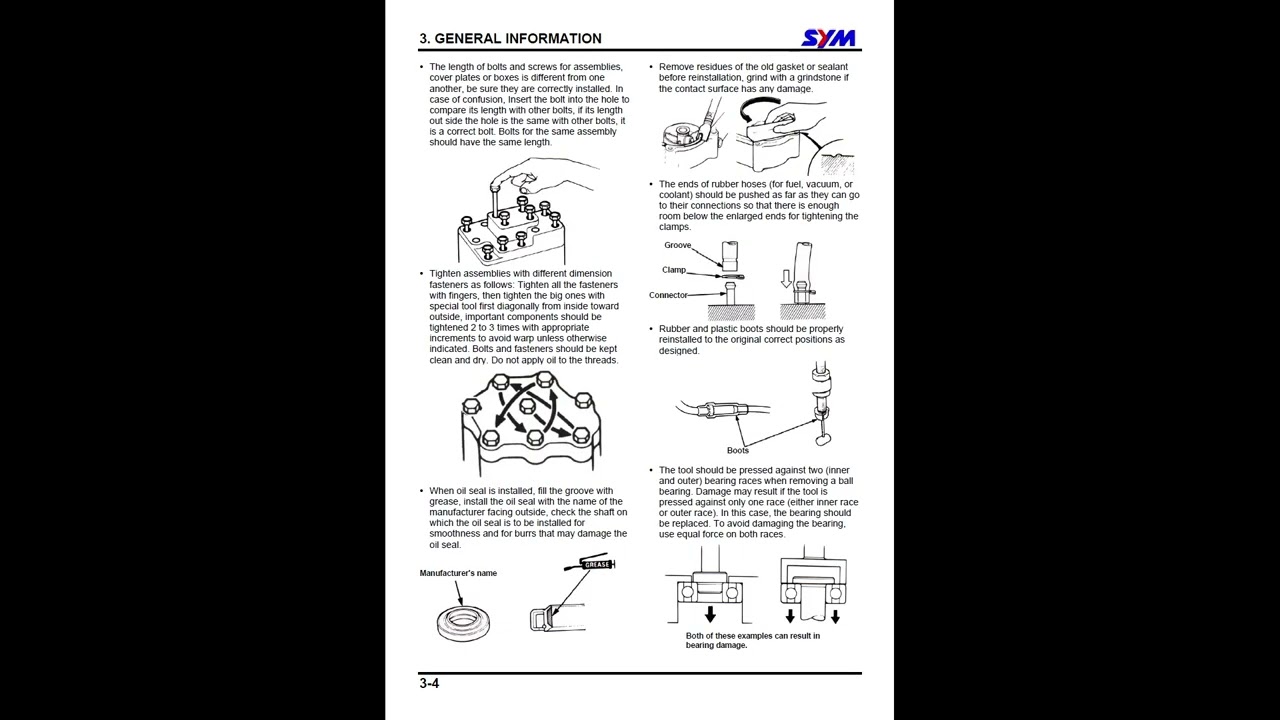 3. GENERAL INFORMATION

SYM

• The length of bolts and screws for assemblies, cover plates or boxes is different from one another, be sure they are correctly installed. In case of confusion, Insert the bolt into the hole to compare its length with other bolts, if its length out side the hole is the same with other bolts, it is a correct bolt. Bolts for the same assembly should have the same length.

• Tighten assemblies with different dimension fasteners as follows: Tighten all the fasteners with fingers, then tighten the big ones with special tool first diagonally from inside toward outside, important components should be tightened 2 to 3 times with appropriate increments to avoid warp unless otherwise indicated. Bolts and fasteners should be kept clean and dry. Do not apply oil to the threads.

• When oil seal is installed, fill the groove with grease, install the oil seal with the name of the manufacturer facing outside, check the shaft on which the oil seal is to be installed for smoothness and for burrs that may damage the oil seal.

Manufacturer's name

GREASE

• Remove residues of the old gasket or sealant before reinstallation, grind with a grindstone if the contact surface has any damage.

• The ends of rubber hoses (for fuel, vacuum, or coolant) should be pushed as far as they can go to their connections so that there is enough room below the enlarged ends for tightening the clamps.

Groove

Clamp

Connector

• Rubber and plastic boots should be properly reinstalled to the original correct positions as designed.

Boots

• The tool should be pressed against two (inner and outer) bearing races when removing a ball bearing. Damage may result if the tool is pressed against only one race (either inner race or outer race). In this case, the bearing should be replaced. To avoid damaging the bearing, use equal force on both races.

Both of these examples can result in bearing damage.

3-4