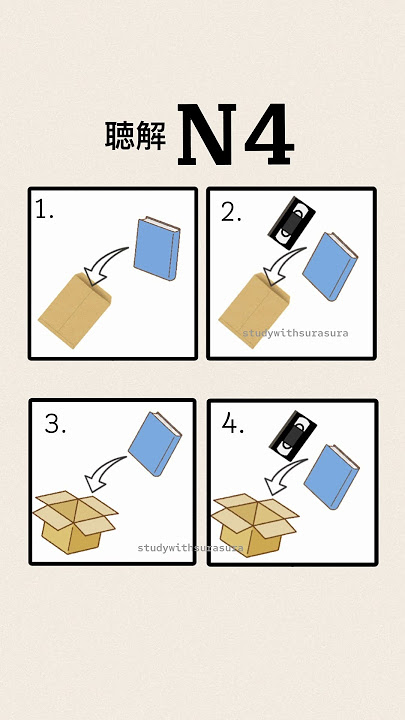 聴解 N4

1.

2.

studywithsurasura

3.

4.

studywithsurasura