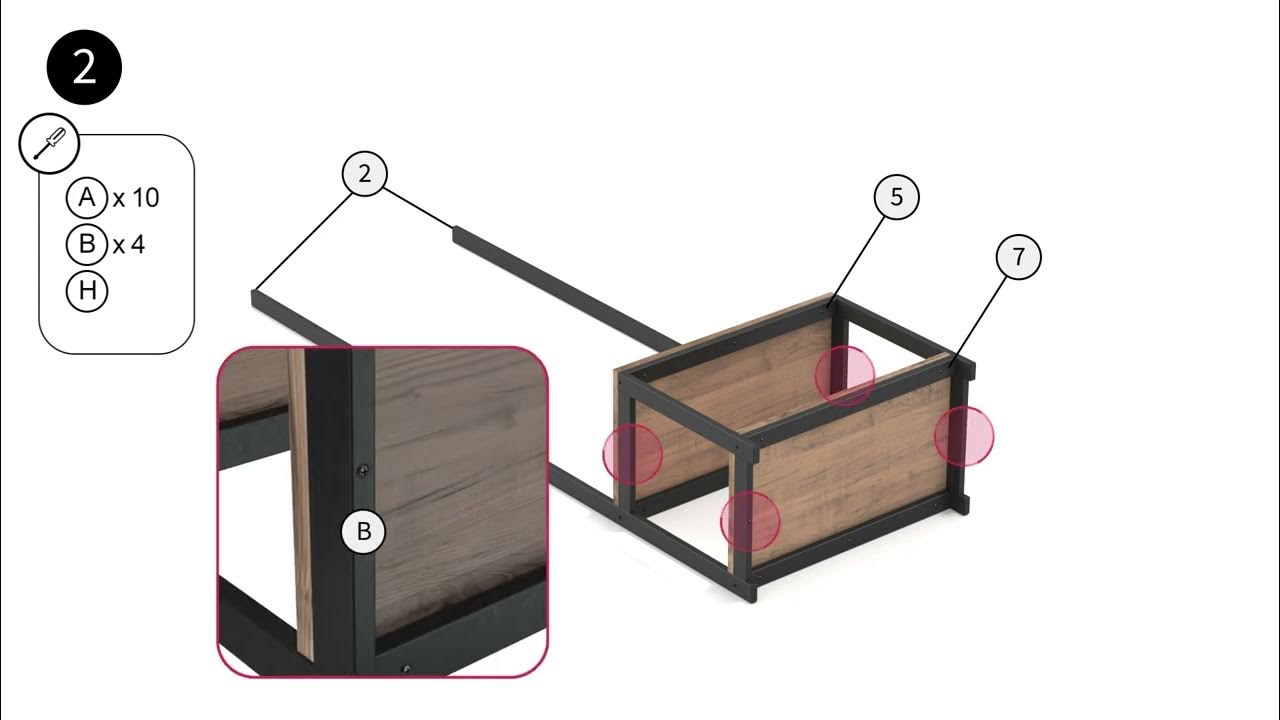 2

A x 10
B x 4
H

2

5

7

B