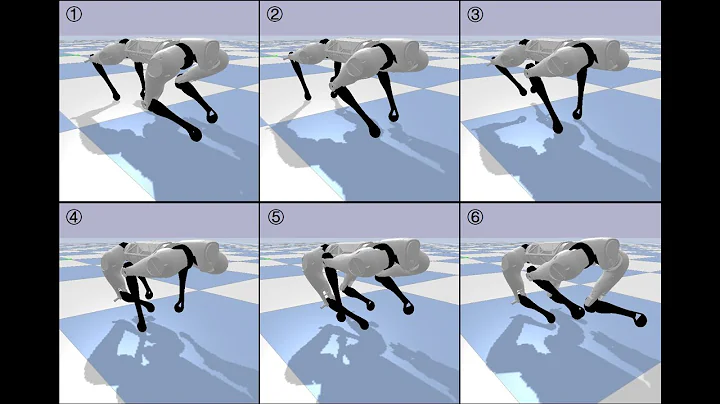 ①
②
③
④
⑤
⑥