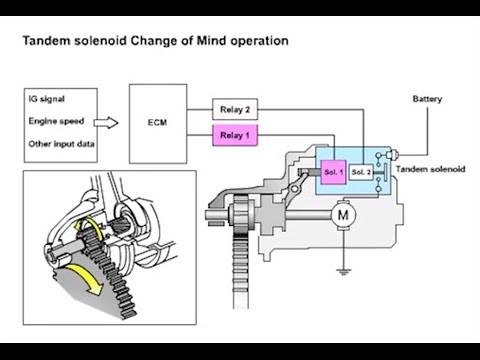 Tandem solenoid Change of Mind operation

IG signal

Engine speed

Other input data

ECM

Relay 2

Relay 1

Battery

Sol. 1

Sol. 2

Tandem solenoid

M