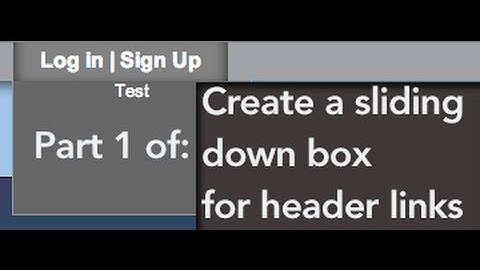 Log in | Sign Up

Test

Part 1 of:

Create a sliding down box for header links