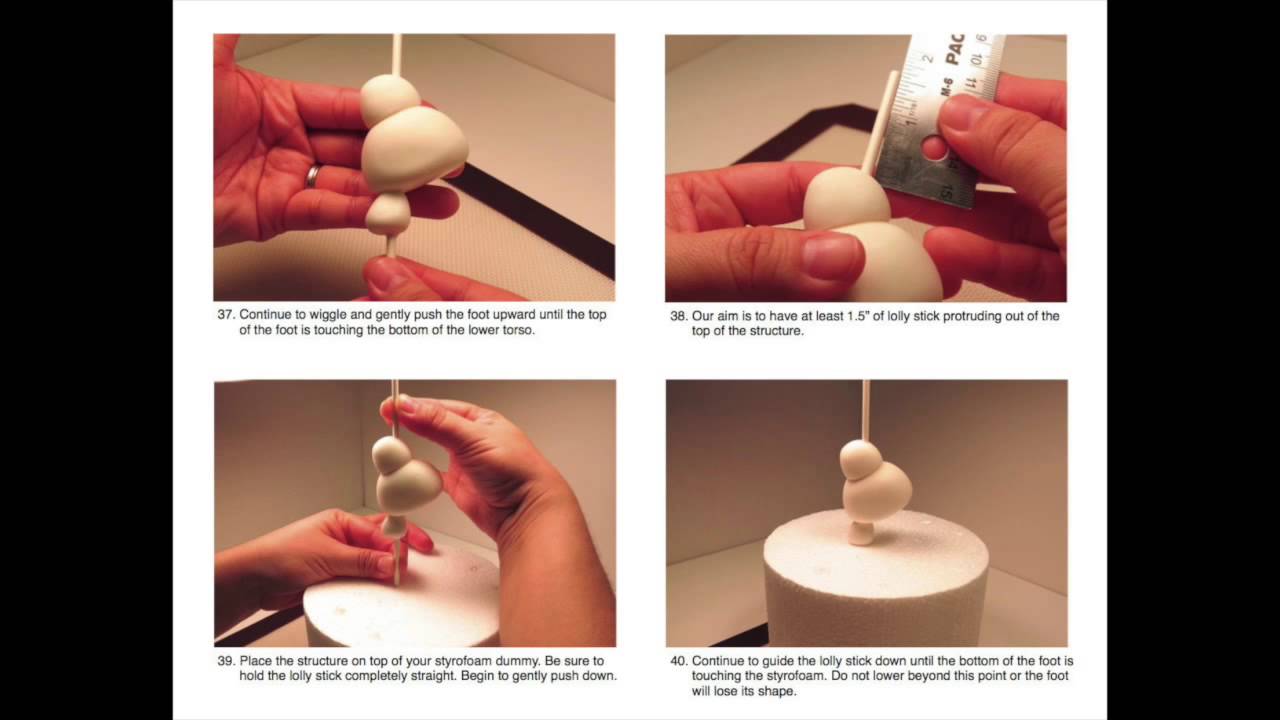 37. Continue to wiggle and gently push the foot upward until the top of the foot is touching the bottom of the lower torso.

PAC

38. Our aim is to have at least 1.5" of lolly stick protruding out of the top of the structure.

39. Place the structure on top of your styrofoam dummy. Be sure to hold the lolly stick completely straight. Begin to gently push down.

40. Continue to guide the lolly stick down until the bottom of the foot is touching the styrofoam. Do not lower beyond this point or the foot will lose its shape.