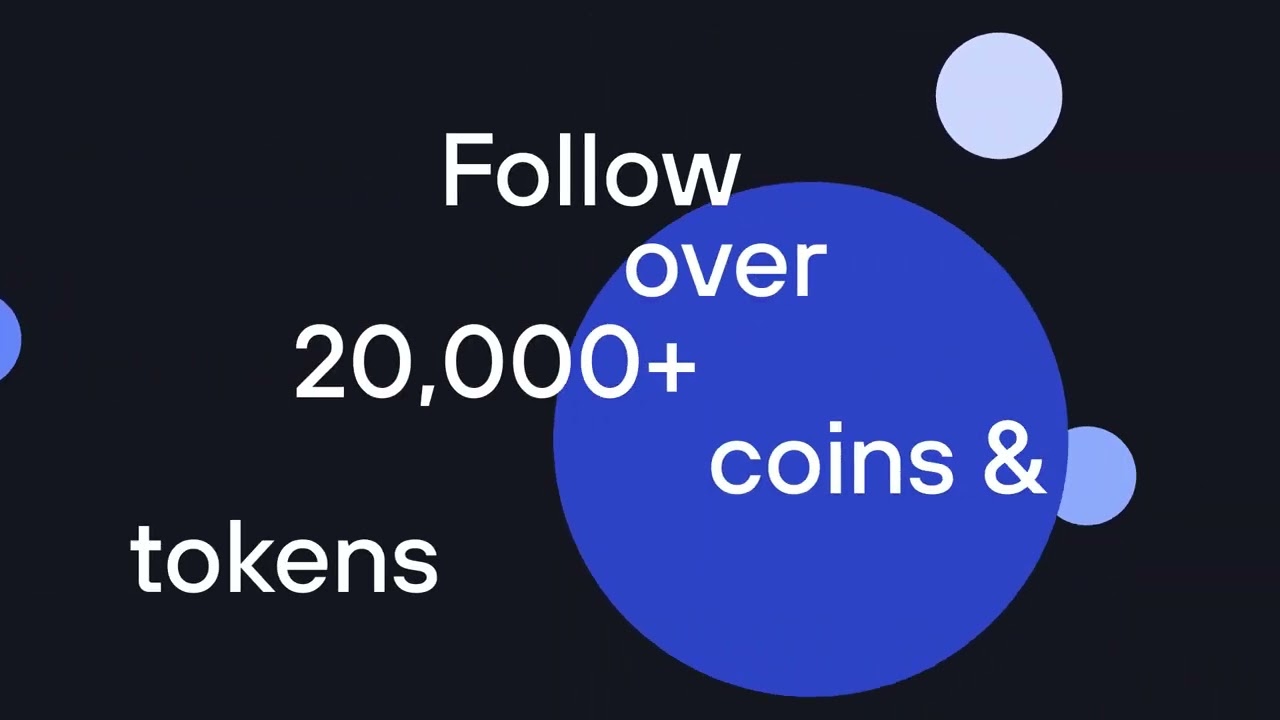 Follow
over
20,000+
coins &
tokens