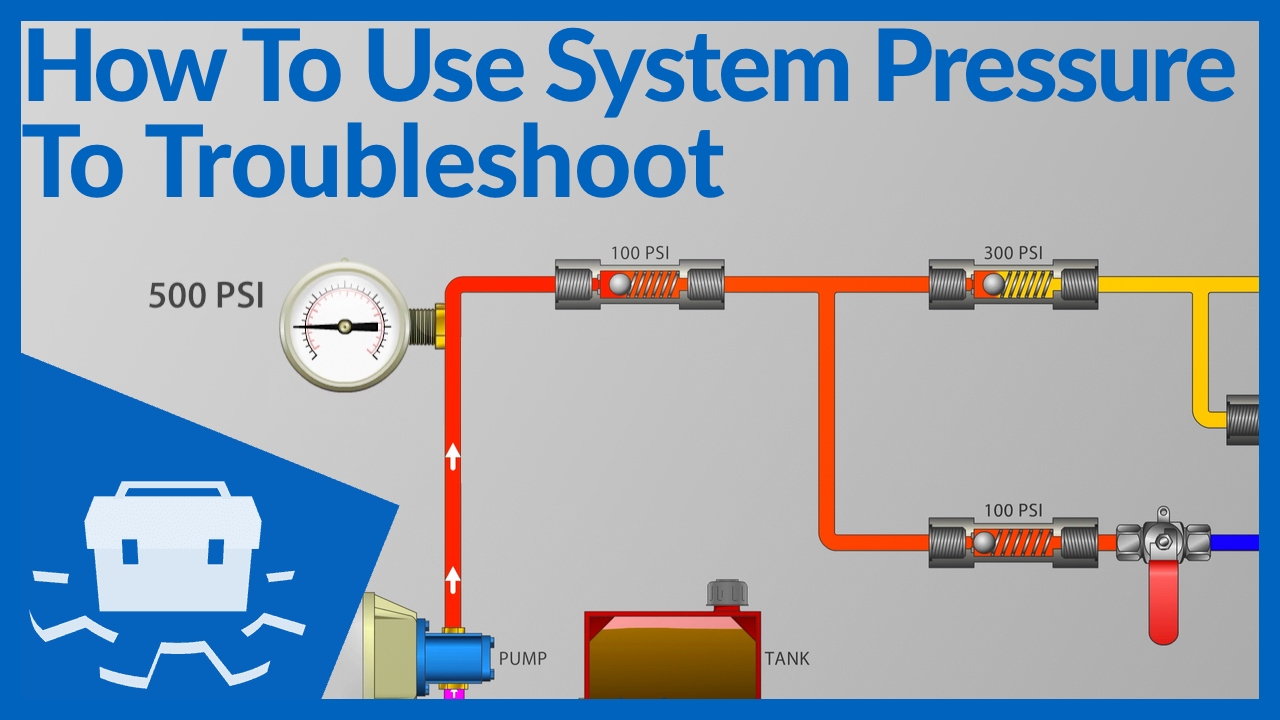 How To Use System Pressure To Troubleshoot

500 PSI

100 PSI

300 PSI

100 PSI

PUMP

TANK