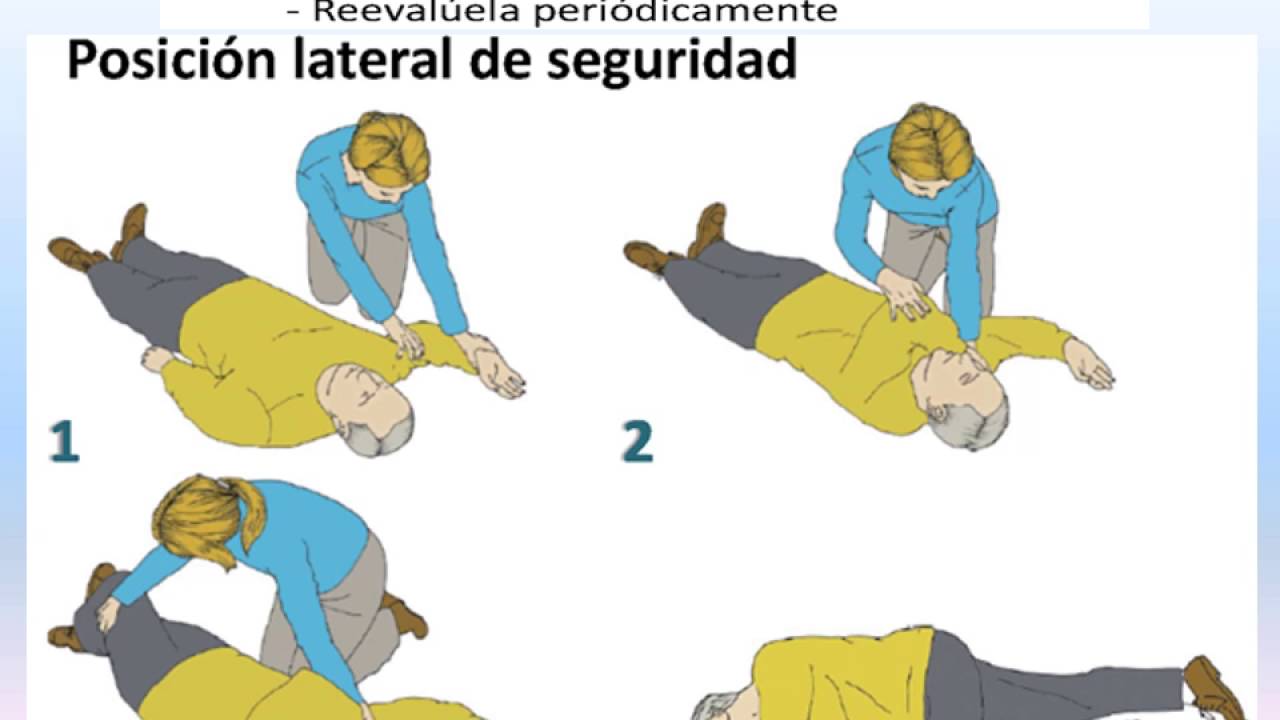 - Reevalúela periódicamente

Posición lateral de seguridad

1

2