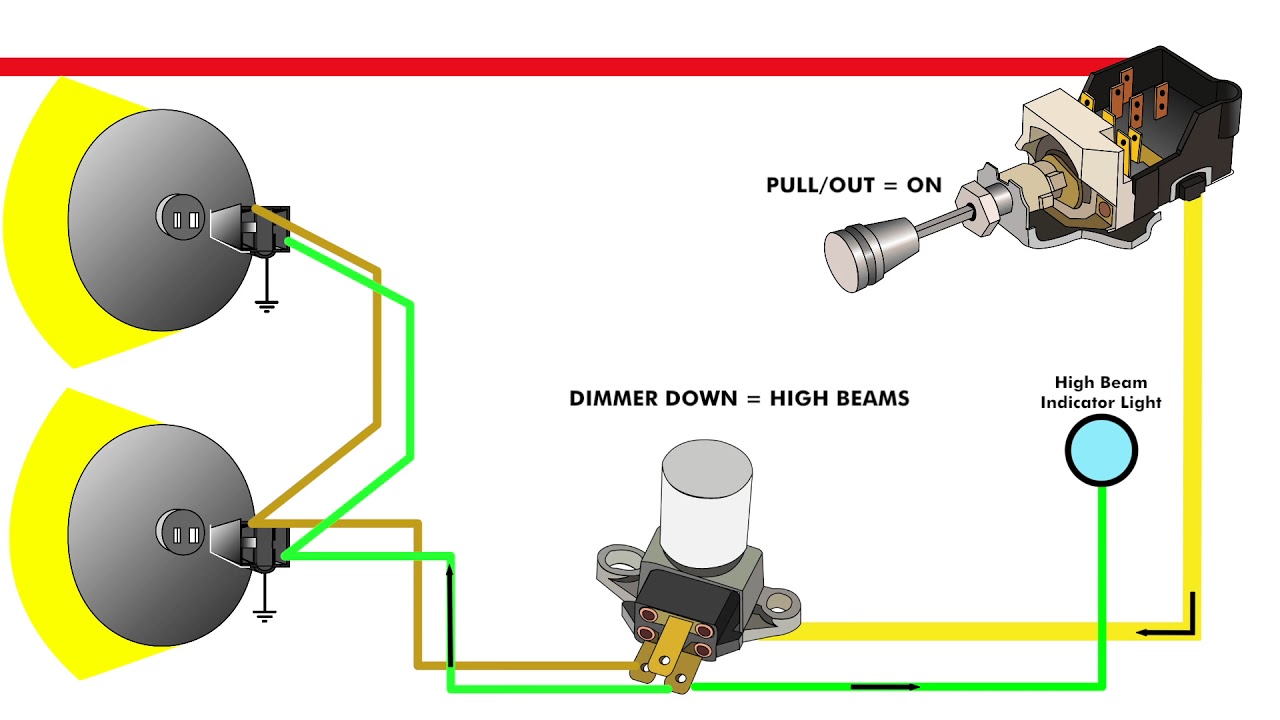 PULL/OUT = ON

DIMMER DOWN = HIGH BEAMS

High Beam
Indicator Light