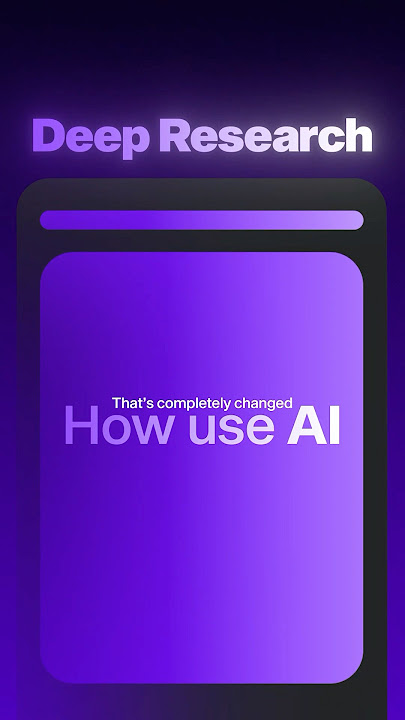 Deep Research

That's completely changed
How use AI