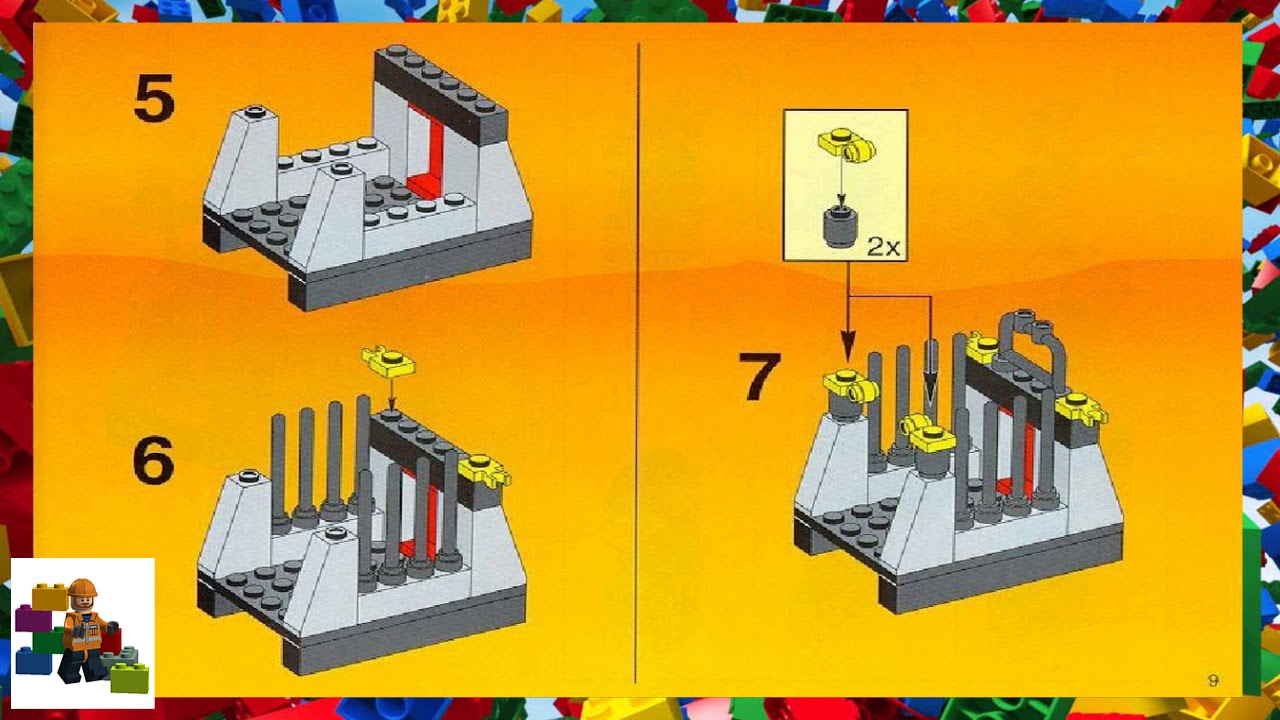 5

6

2x

7

9