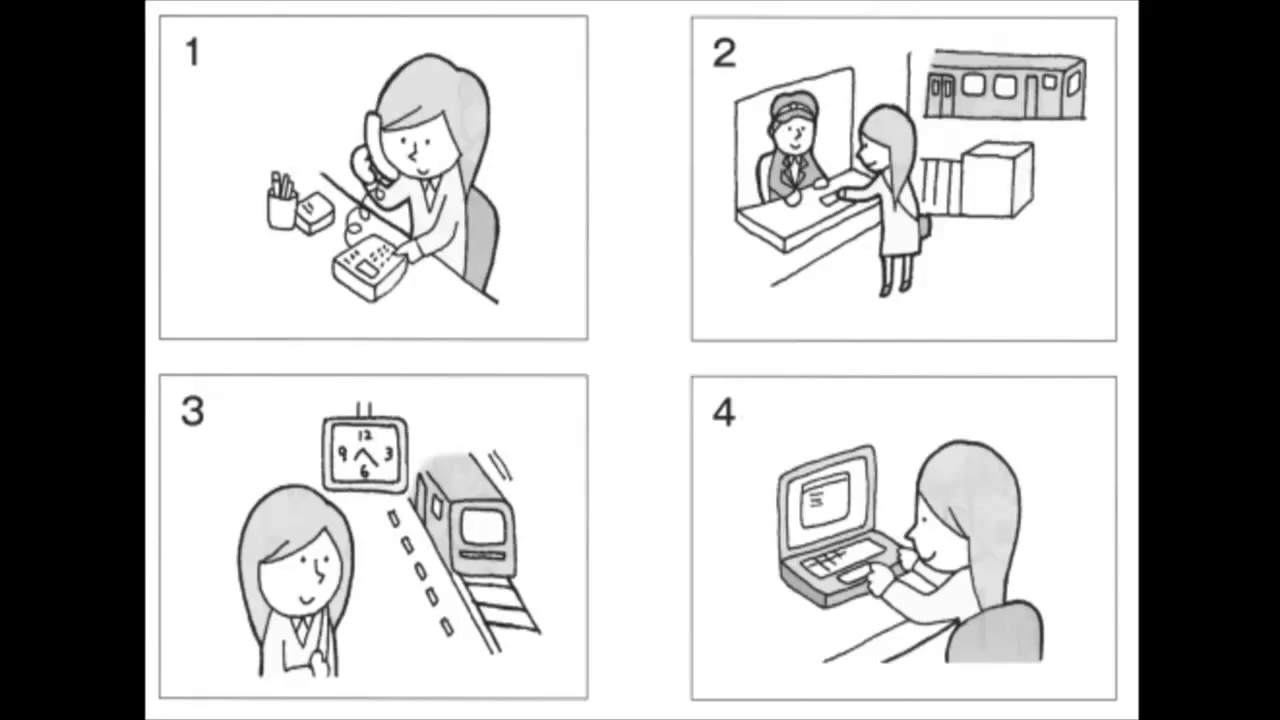 1

2

3

12
9 3
6

4