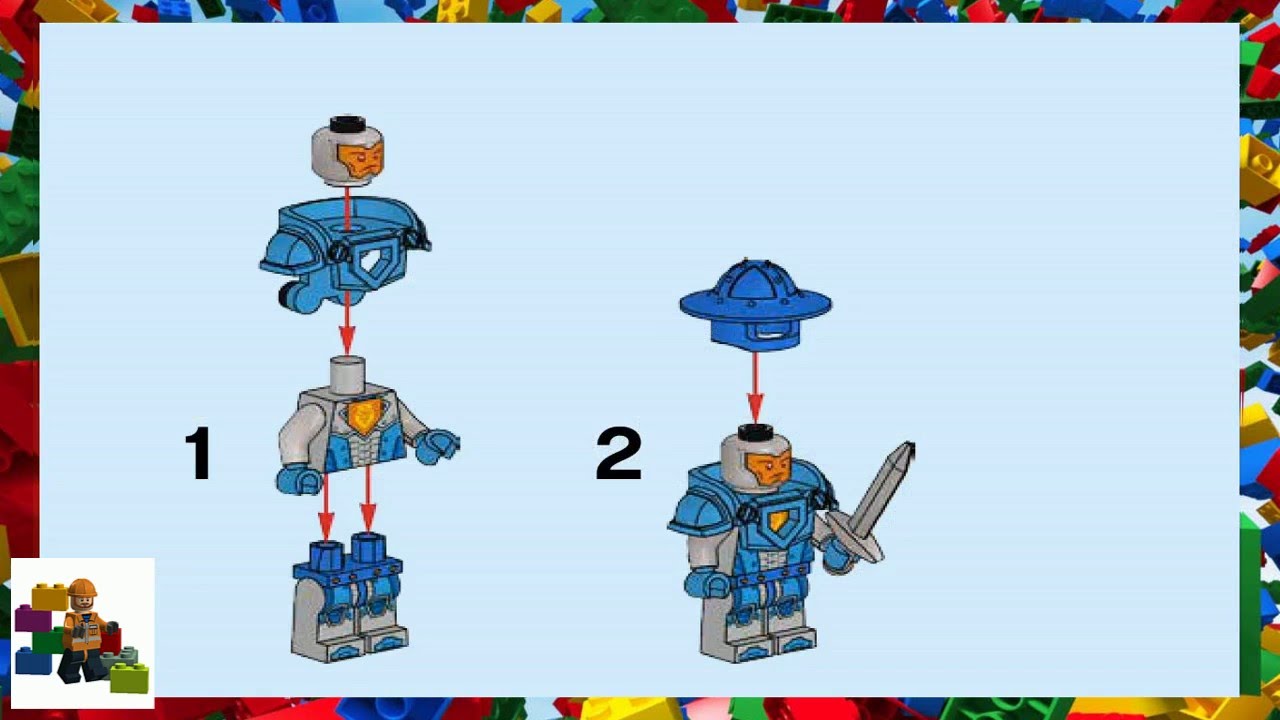 1

2