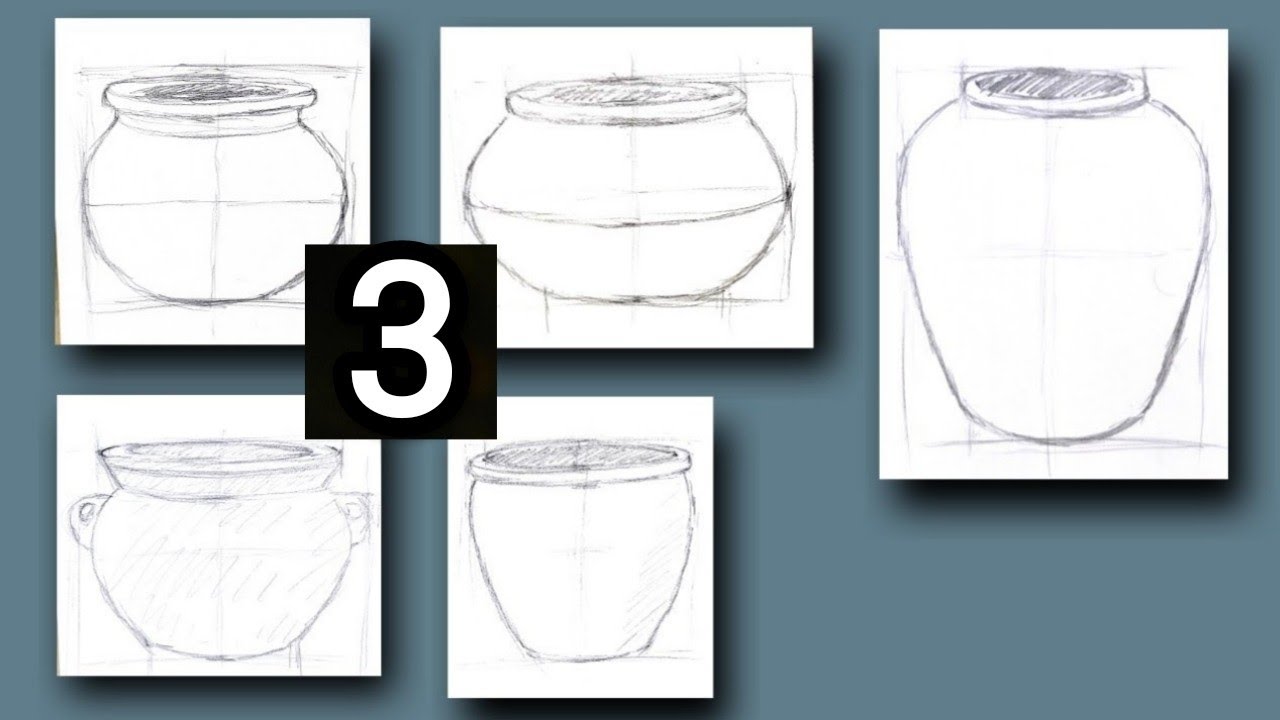 3