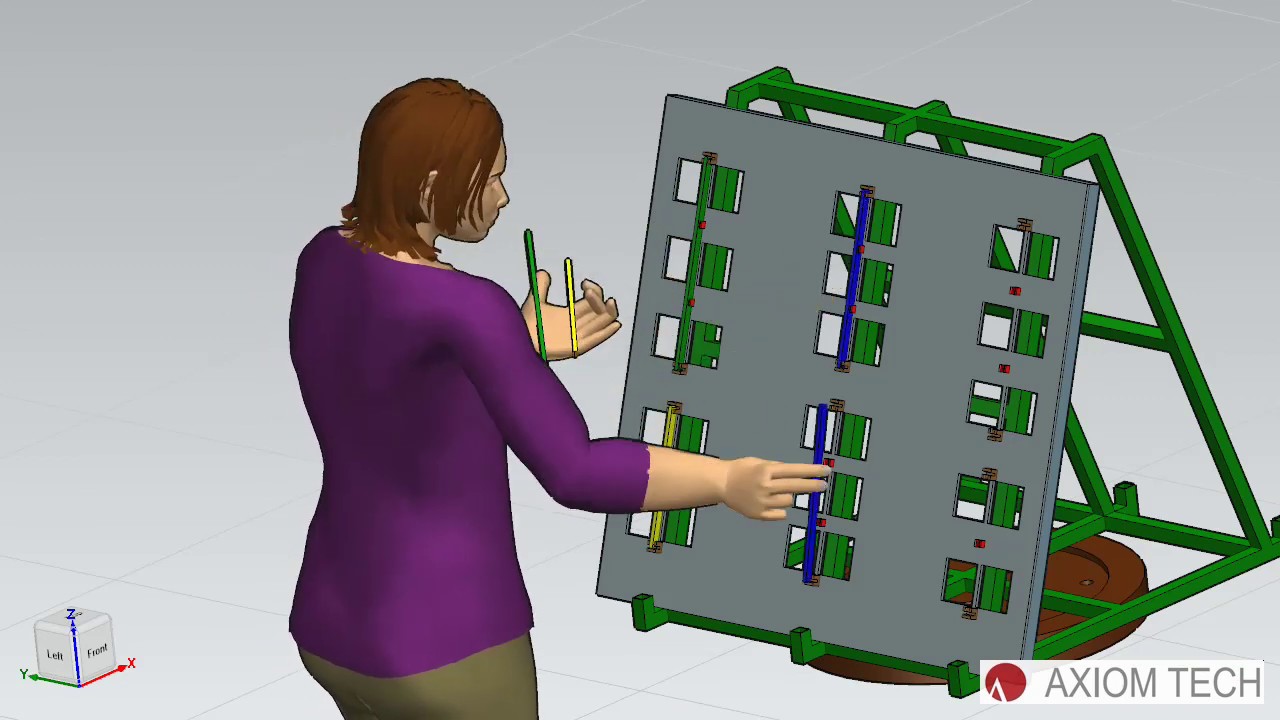 Z
Left
Front
Y
X
AXIOM TECH