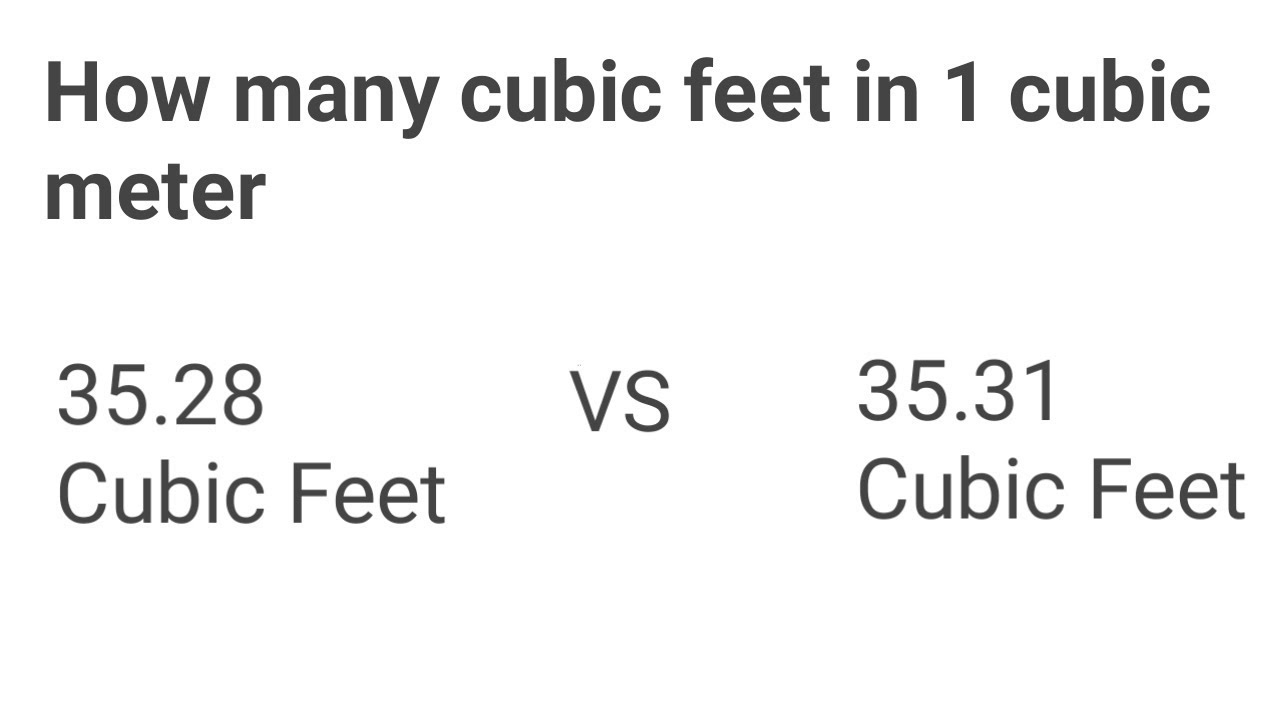 How many cubic feet in 1 cubic meter

35.28
Cubic Feet

VS

35.31
Cubic Feet