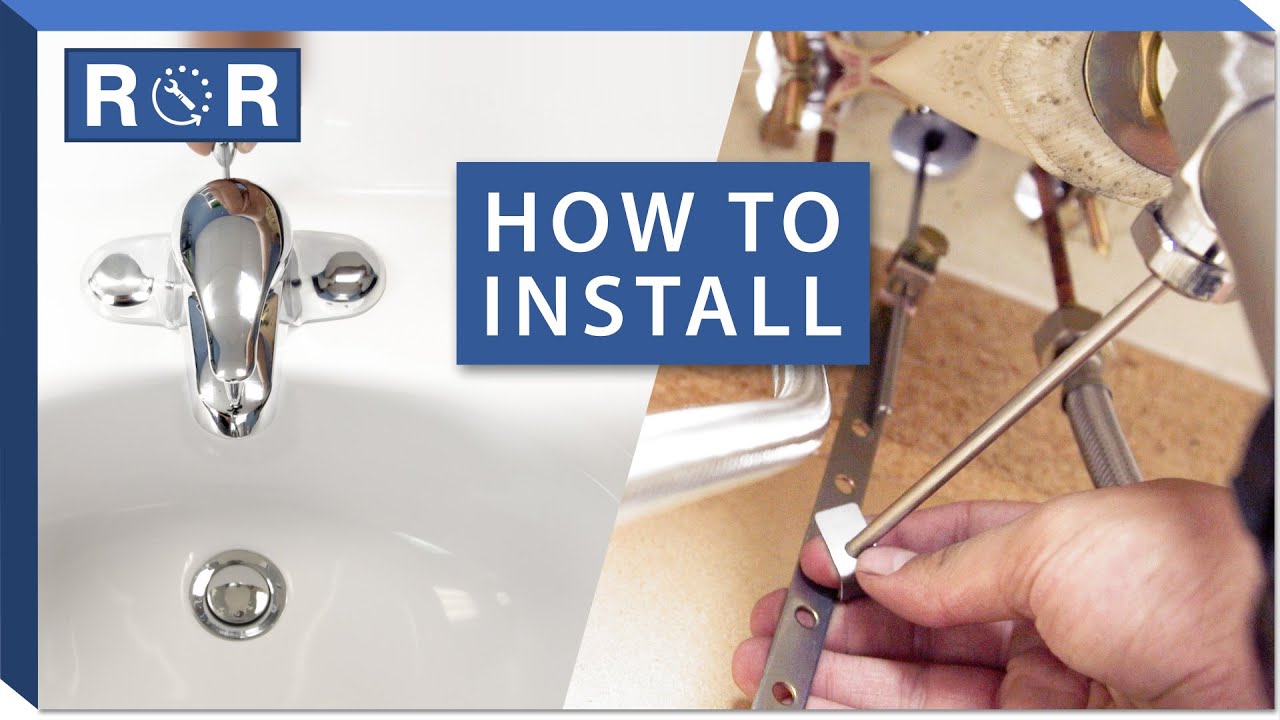 R R

HOW TO INSTALL