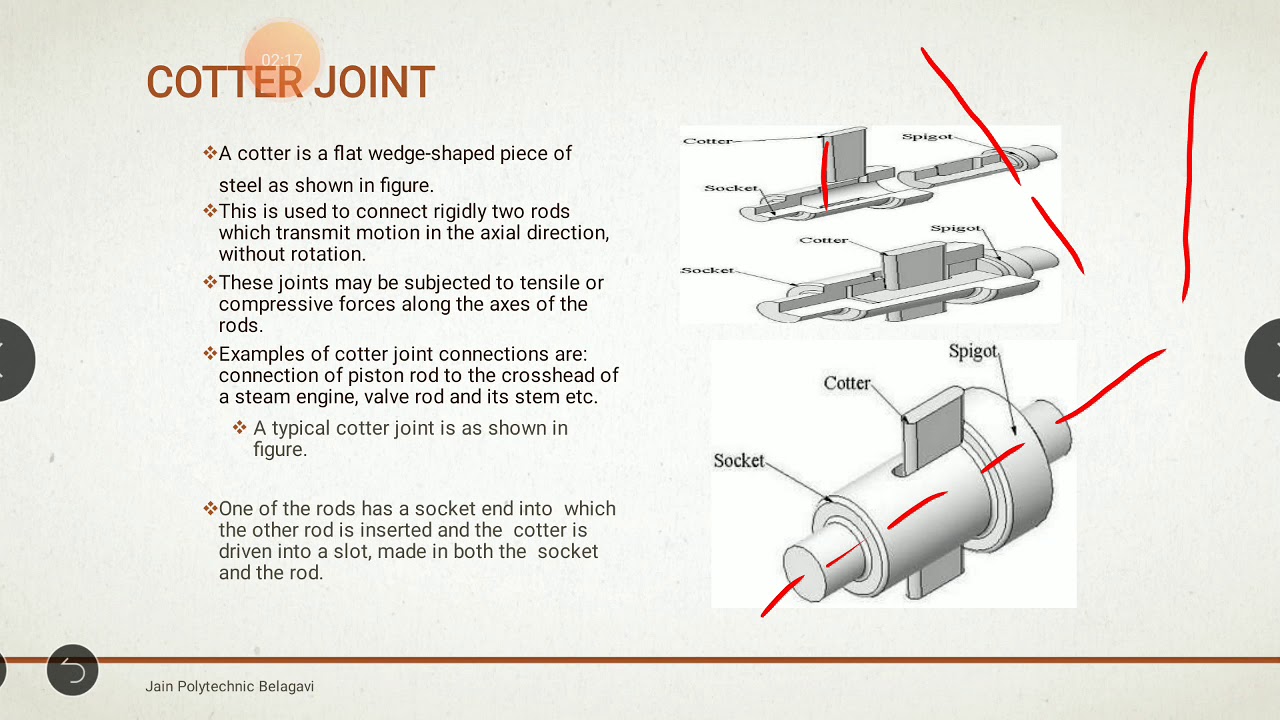 02:17

COTTER JOINT

❖A cotter is a flat wedge-shaped piece of steel as shown in figure.

❖This is used to connect rigidly two rods which transmit motion in the axial direction, without rotation.

❖These joints may be subjected to tensile or compressive forces along the axes of the rods.

❖Examples of cotter joint connections are: connection of piston rod to the crosshead of a steam engine, valve rod and its stem etc.

❖ A typical cotter joint is as shown in figure.

❖One of the rods has a socket end into which the other rod is inserted and the cotter is driven into a slot, made in both the socket and the rod.

Cotter
Spigot
Socket
Cotter
Spigot
Socket

Spigot
Cotter
Socket

Jain Polytechnic Belagavi