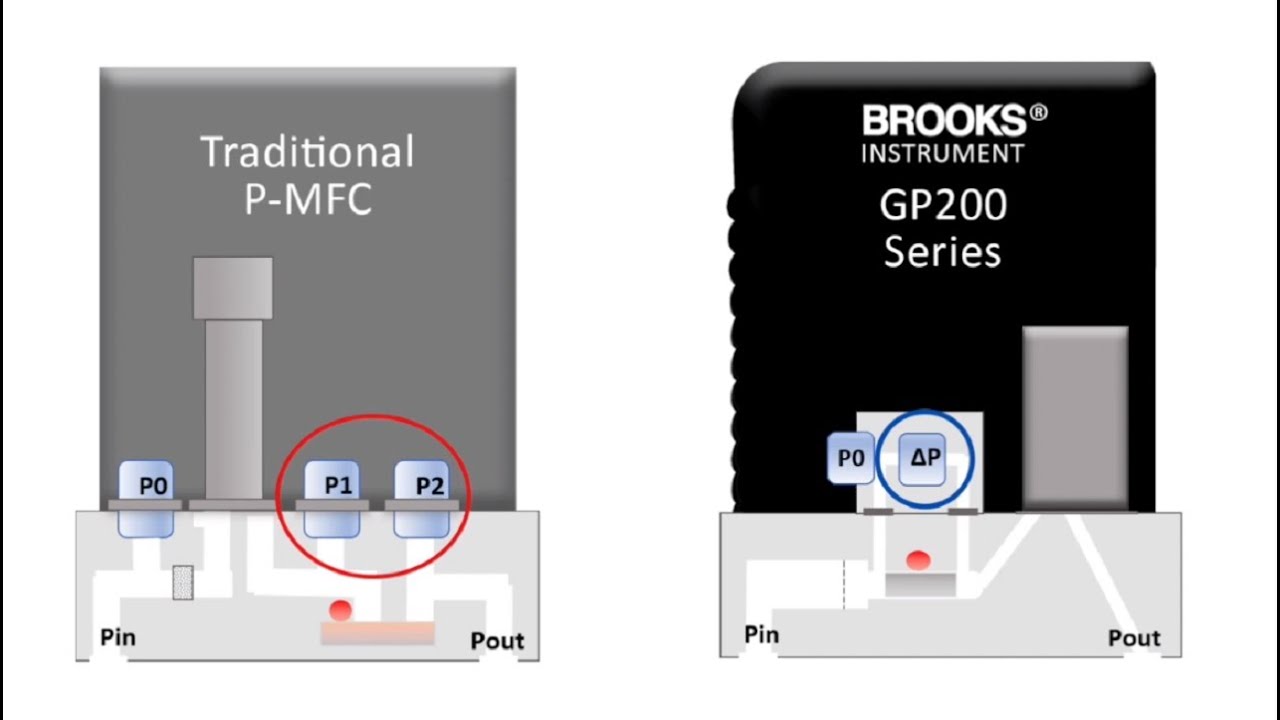 Traditional P-MFC

P0

P1

P2

Pin

Pout

BROOKS®
INSTRUMENT

GP200 Series

P0

ΔP

Pin

Pout