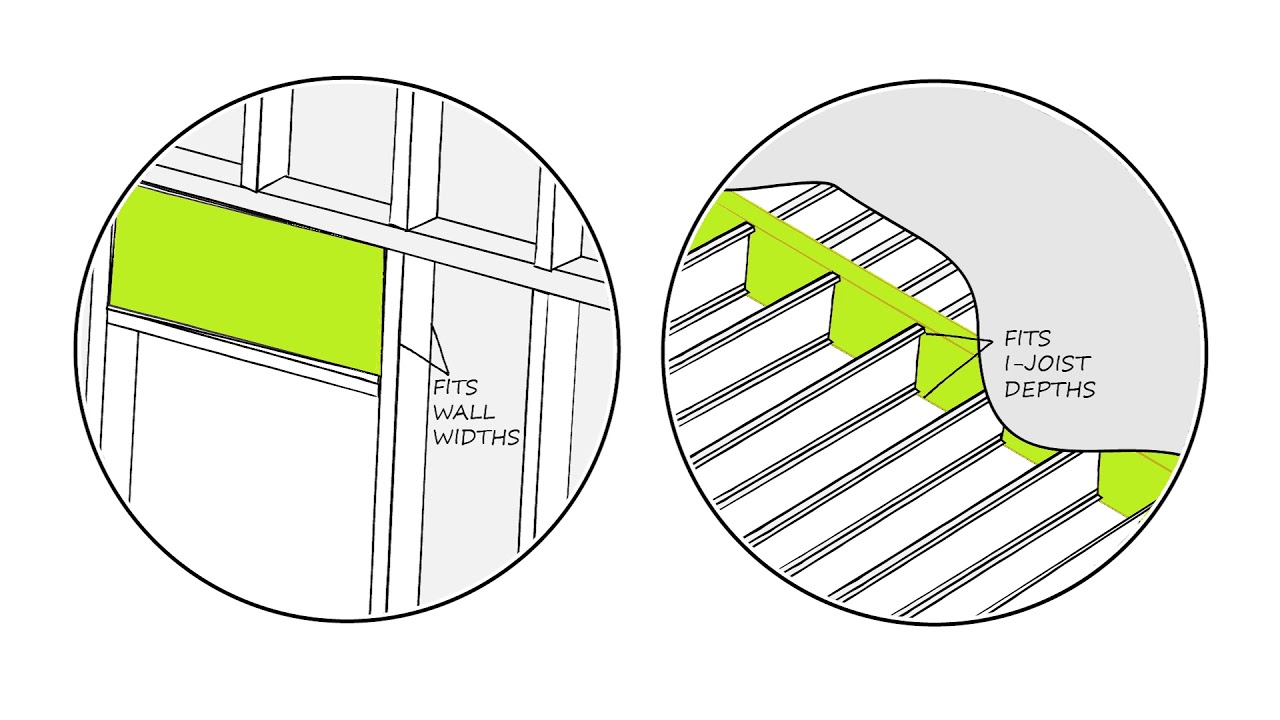 FITS WALL WIDTHS

FITS I-JOIST DEPTHS