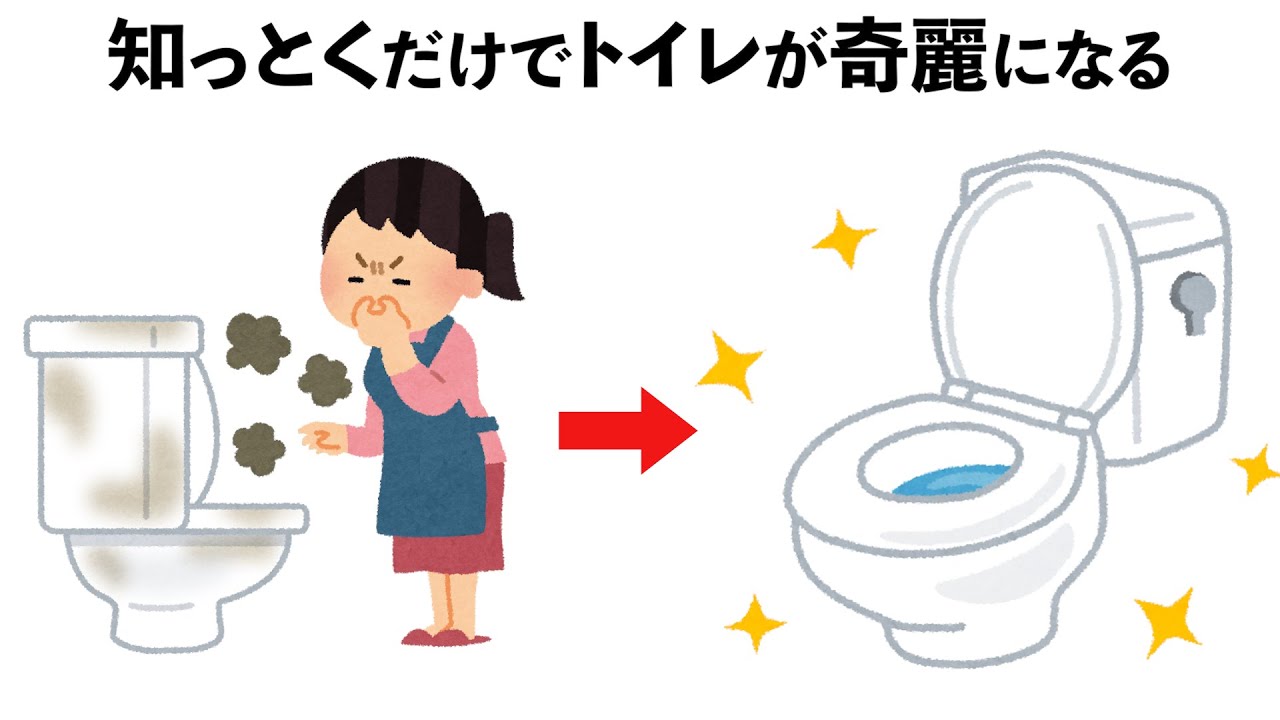 知っとくだけでトイレが奇麗になる