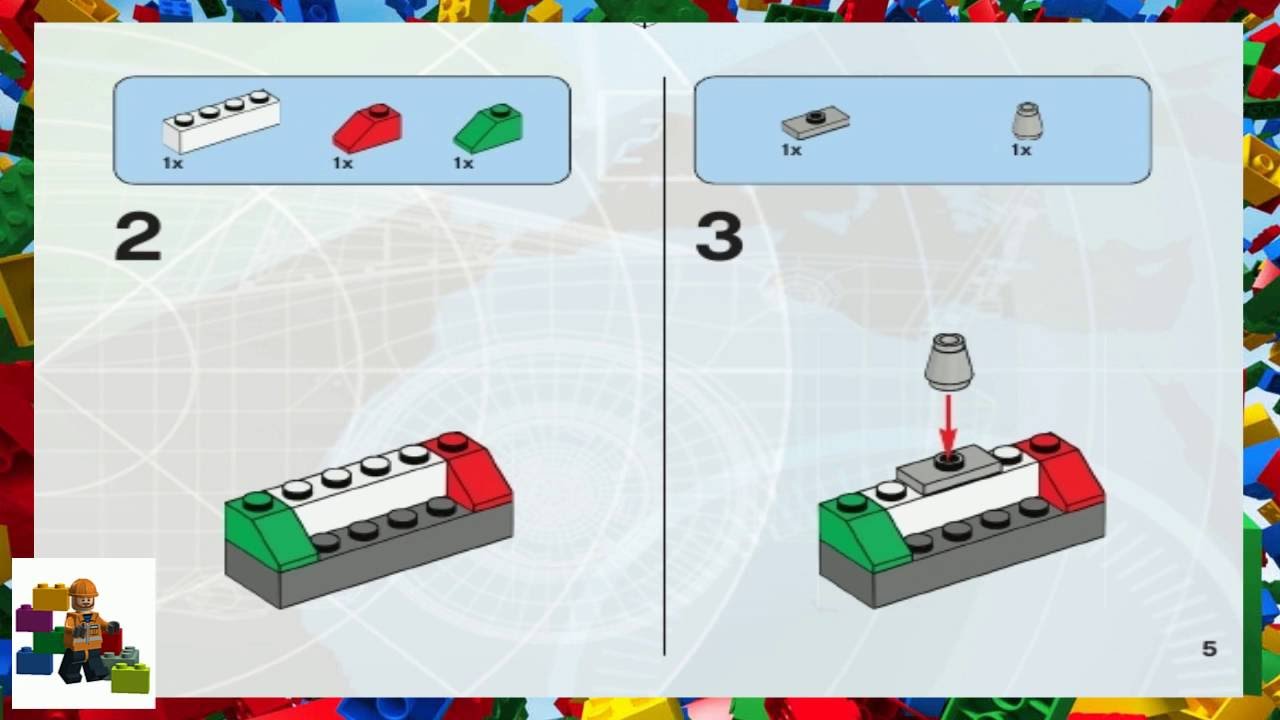 1x

1x

1x

2

1x

1x

3

5