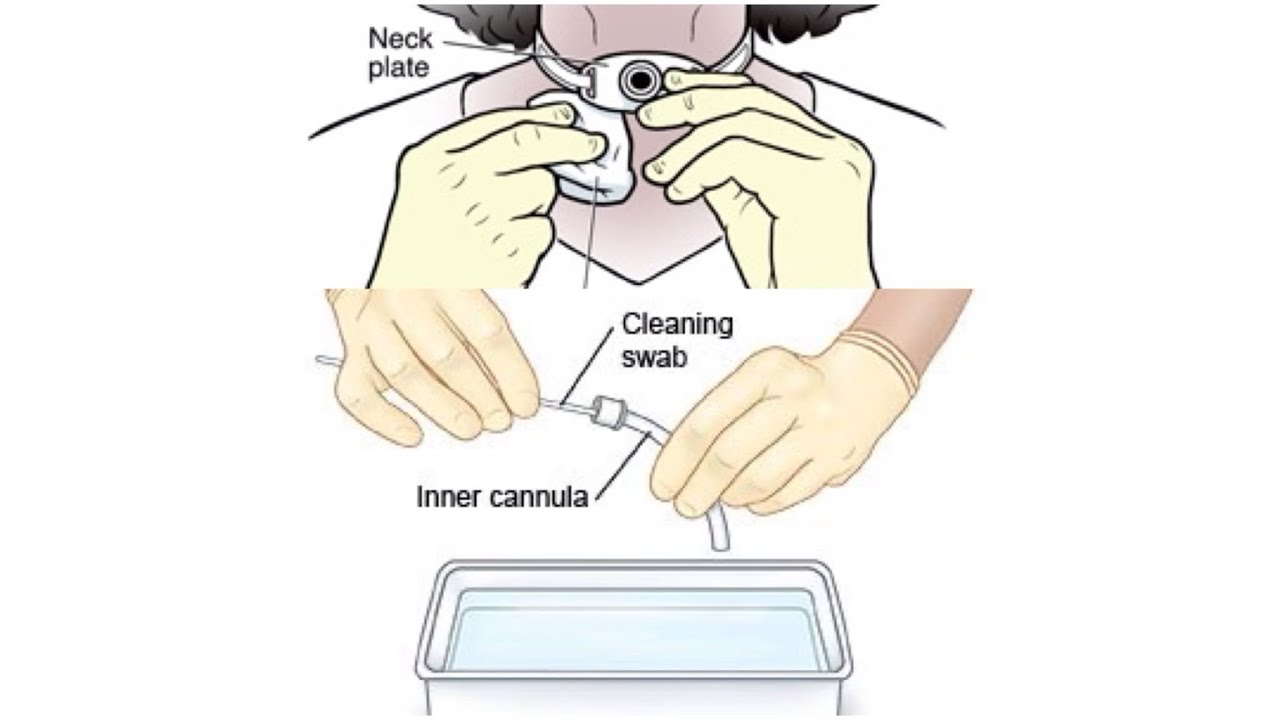 Neck plate

Cleaning swab

Inner cannula