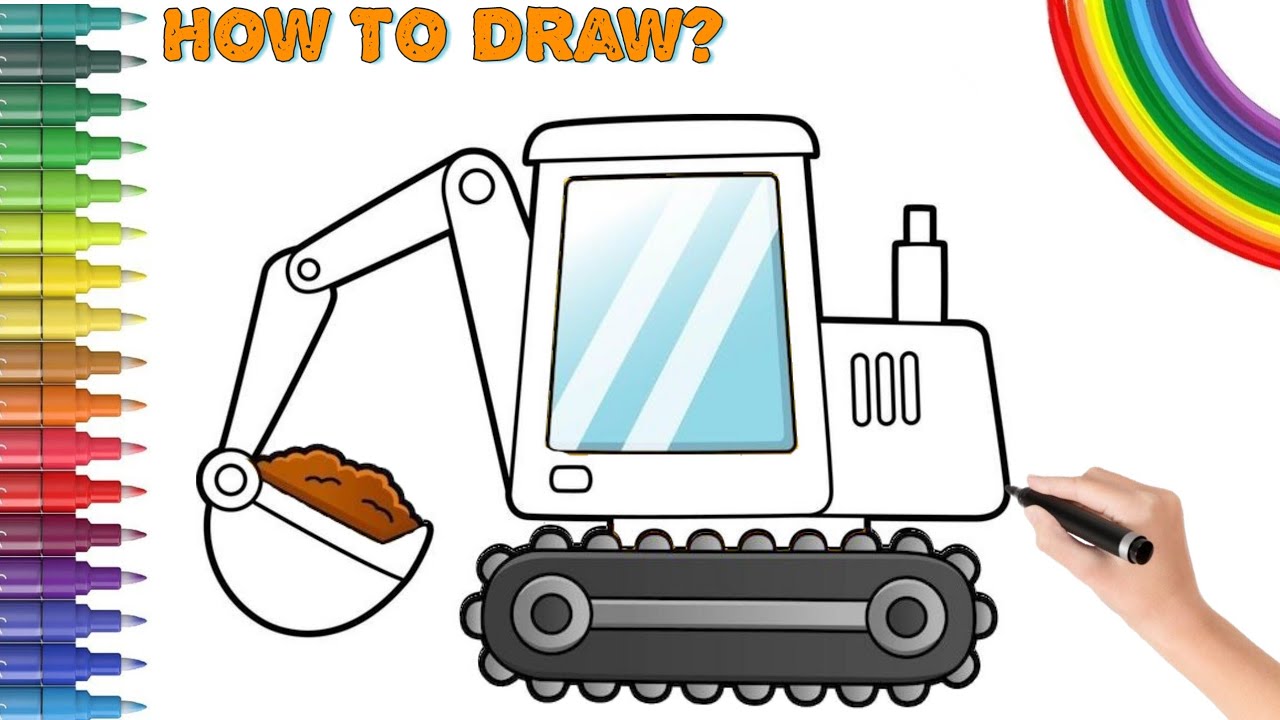 HOW TO DRAW?