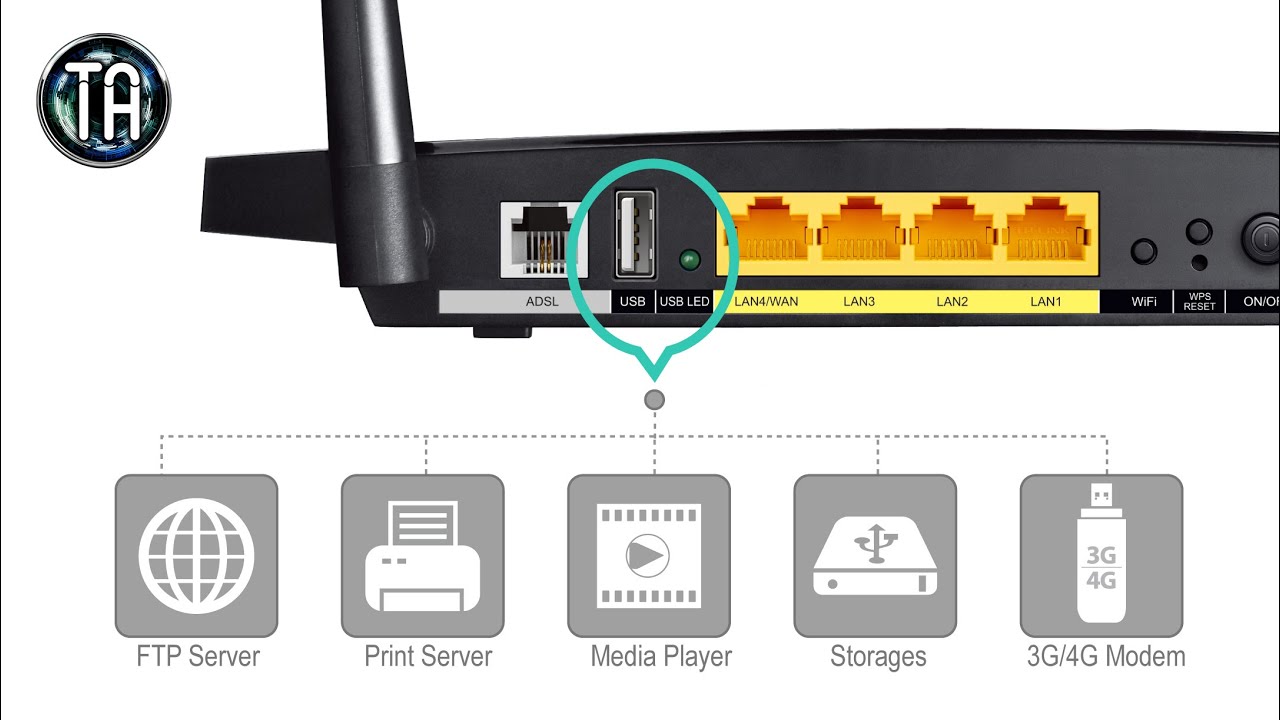 TA

ADSL USB USB LED LAN4/WAN LAN3 LAN2 LAN1 WiFi WPS RESET ON/OF

3G
4G

FTP Server Print Server Media Player Storages 3G/4G Modem