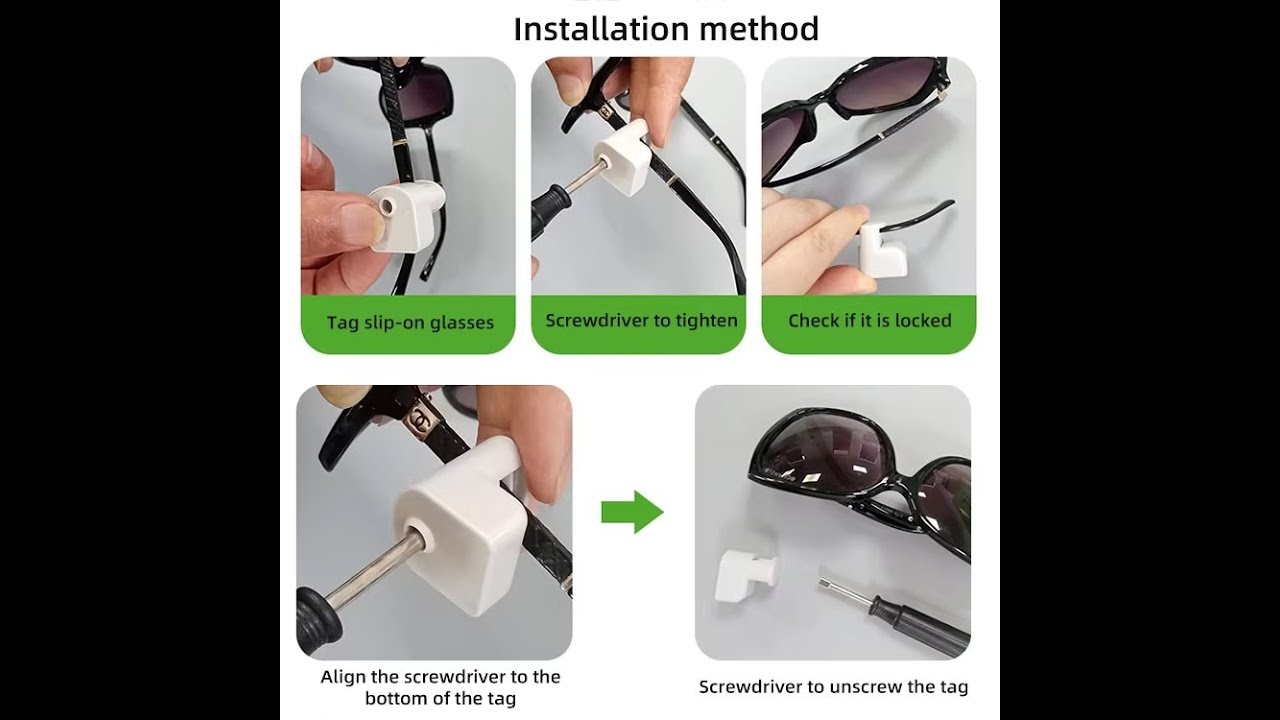 Installation method

Tag slip-on glasses

Screwdriver to tighten

Check if it is locked

Align the screwdriver to the bottom of the tag

Screwdriver to unscrew the tag