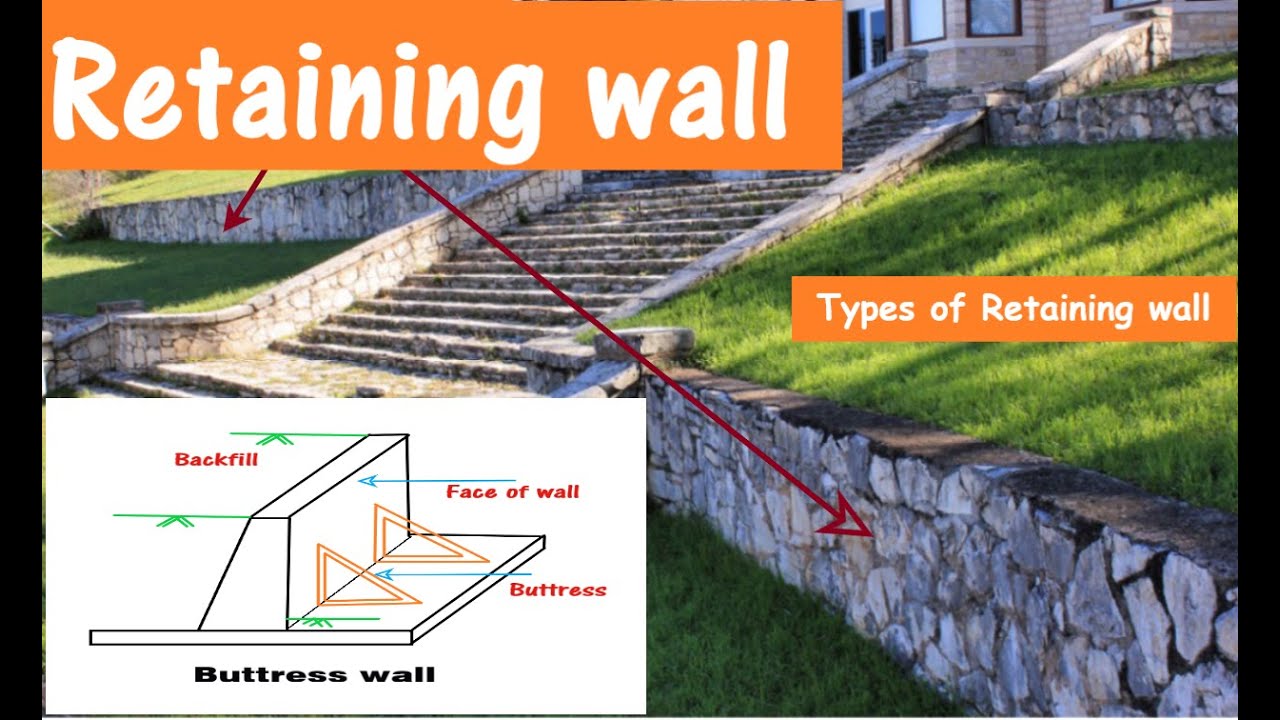 Retaining wall

Types of Retaining wall

Backfill

Face of wall

Buttress

Buttress wall