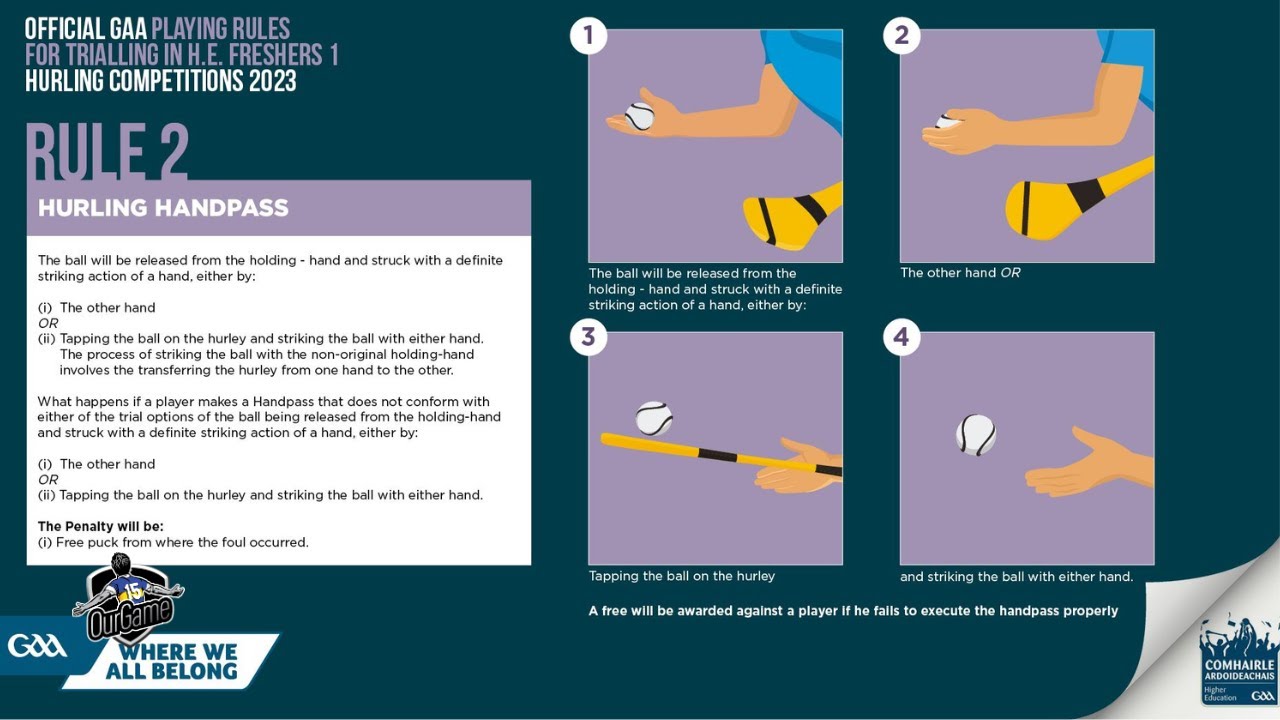 OFFICIAL GAA PLAYING RULES FOR TRIALLING IN H.E. FRESHERS 1 HURLING COMPETITIONS 2023

RULE 2

HURLING HANDPASS

The ball will be released from the holding - hand and struck with a definite striking action of a hand, either by:

(i) The other hand
OR
(ii) Tapping the ball on the hurley and striking the ball with either hand. The process of striking the ball with the non-original holding-hand involves the transferring the hurley from one hand to the other.

What happens if a player makes a Handpass that does not conform with either of the trial options of the ball being released from the holding-hand and struck with a definite striking action of a hand, either by:

(i) The other hand
OR
(ii) Tapping the ball on the hurley and striking the ball with either hand.

The Penalty will be:
(i) Free puck from where the foul occurred.

15 OurGame

GAA WHERE WE ALL BELONG

1

The ball will be released from the holding - hand and struck with a definite striking action of a hand, either by:

2

The other hand OR

3

Tapping the ball on the hurley

4

and striking the ball with either hand.

A free will be awarded against a player if he fails to execute the handpass properly

COMHAIRLE ARDOIDEACHAIS Higher Education GAA