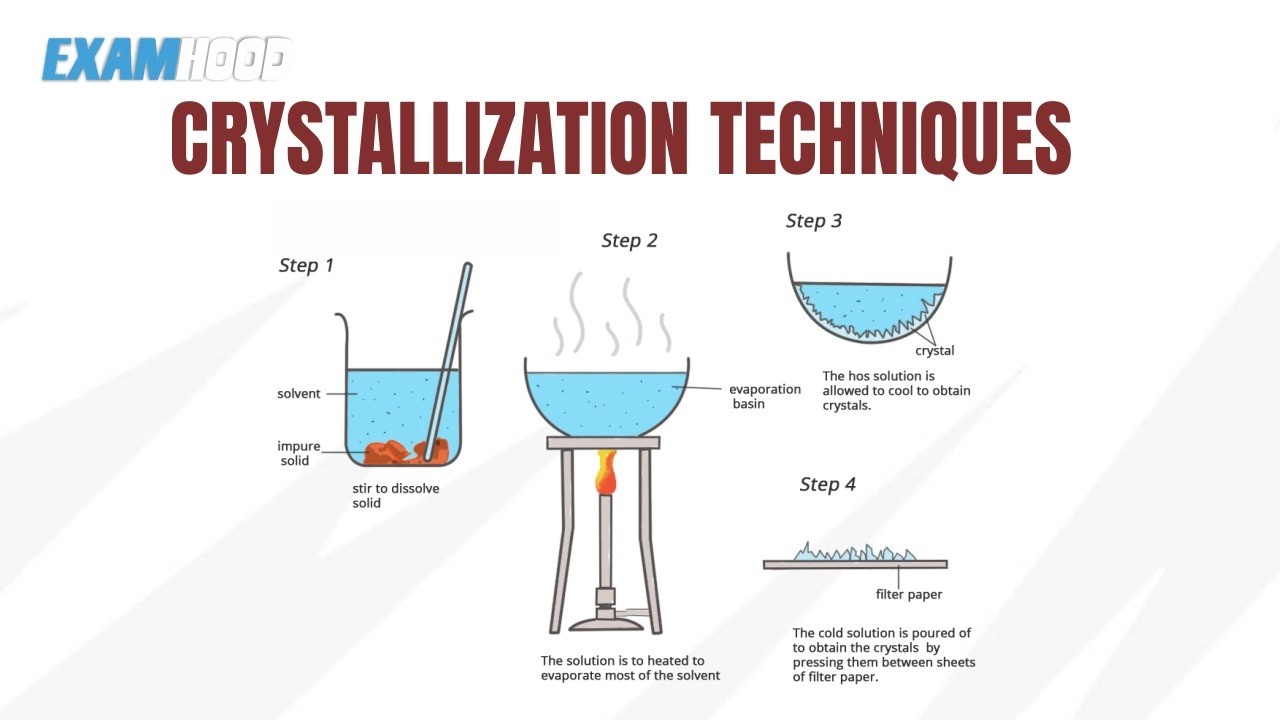 EXAMHOOD

CRYSTALLIZATION TECHNIQUES

Step 1

solvent

impure solid

stir to dissolve solid

Step 2

evaporation basin

The solution is to heated to evaporate most of the solvent

Step 3

crystal

The hos solution is allowed to cool to obtain crystals.

Step 4

filter paper

The cold solution is poured of to obtain the crystals by pressing them between sheets of filter paper.