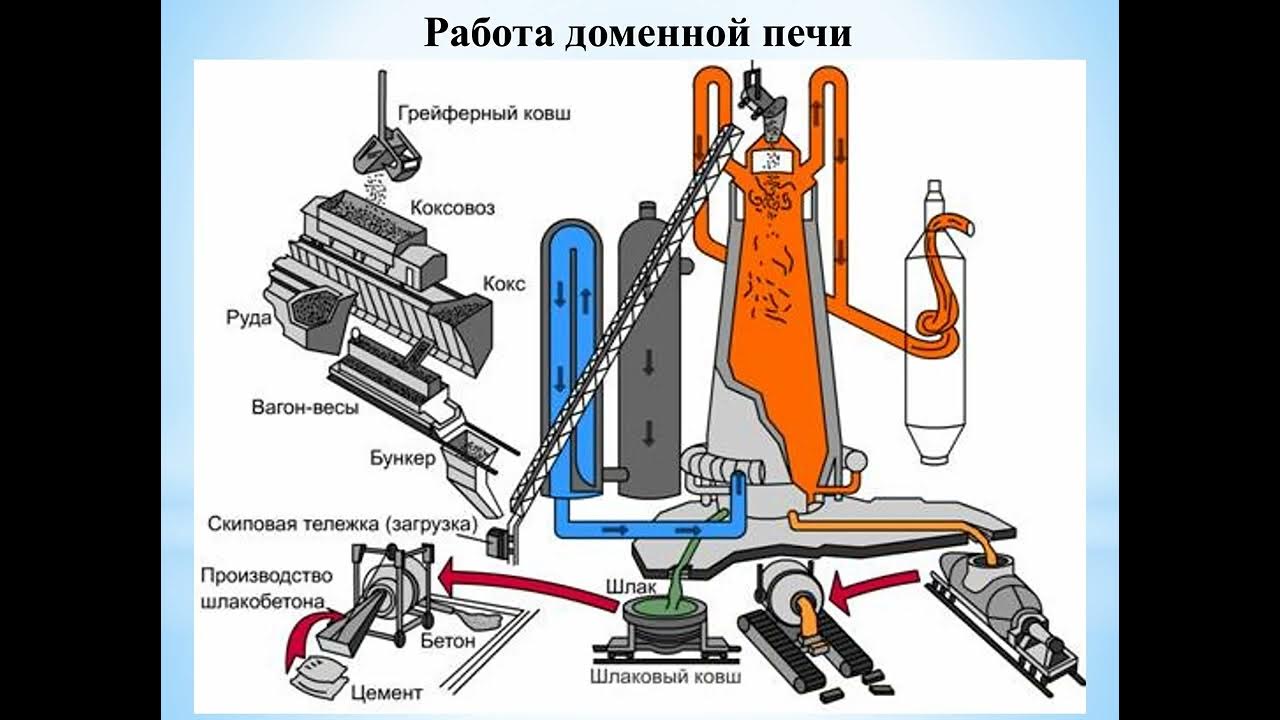 Работа доменной печи

Грейферный ковш

Коксовоз

Кокс

Руда

Вагон-весы

Бункер

Скиповая тележка (загрузка)

Производство шлакобетона

Бетон

Цемент

Шлак

Шлаковый ковш