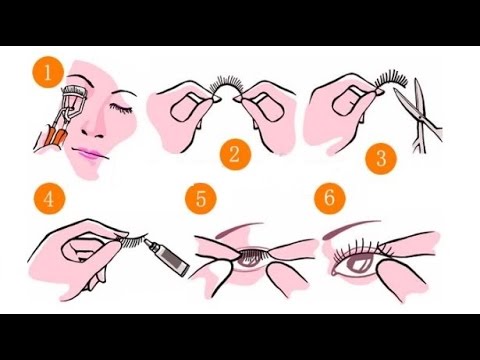 1

2

3

4

5

6