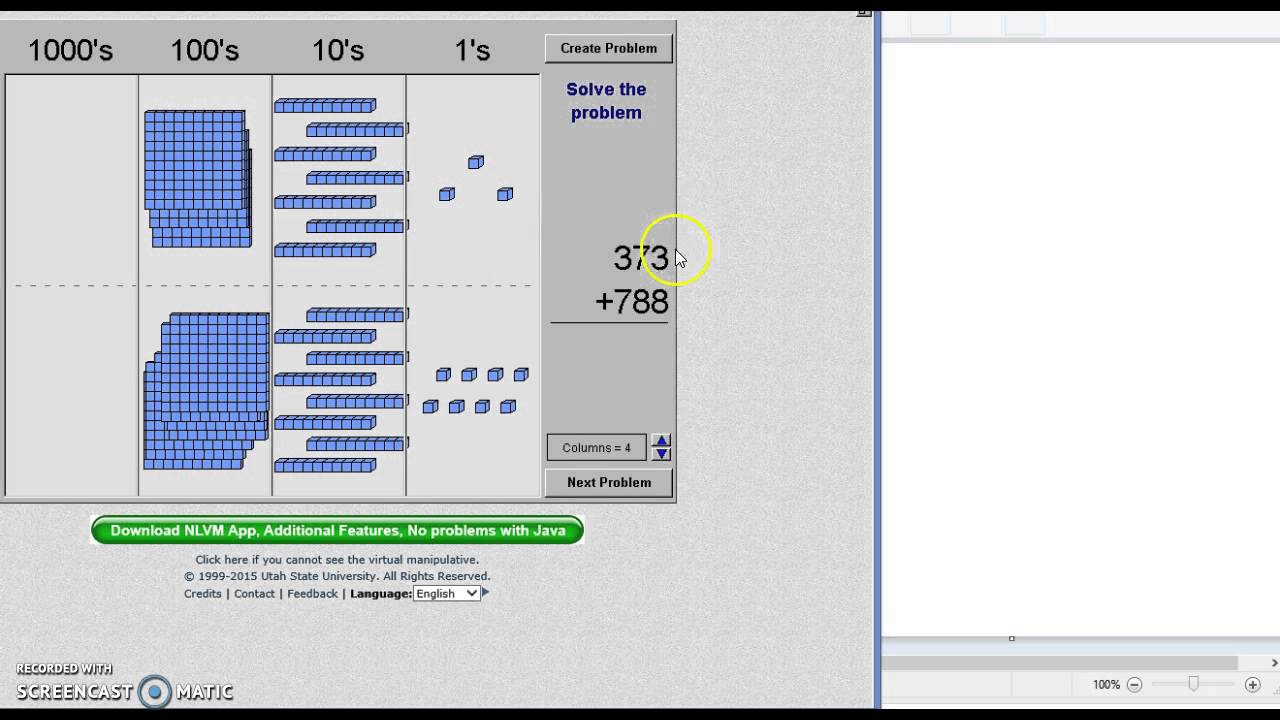 1000's 100's 10's 1's

Create Problem

Solve the problem

373
+788

Columns = 4

Next Problem

Download NLVM App, Additional Features, No problems with Java

Click here if you cannot see the virtual manipulative.
© 1999-2015 Utah State University. All Rights Reserved.
Credits | Contact | Feedback | Language: English

RECORDED WITH
SCREENCAST MATIC

100%