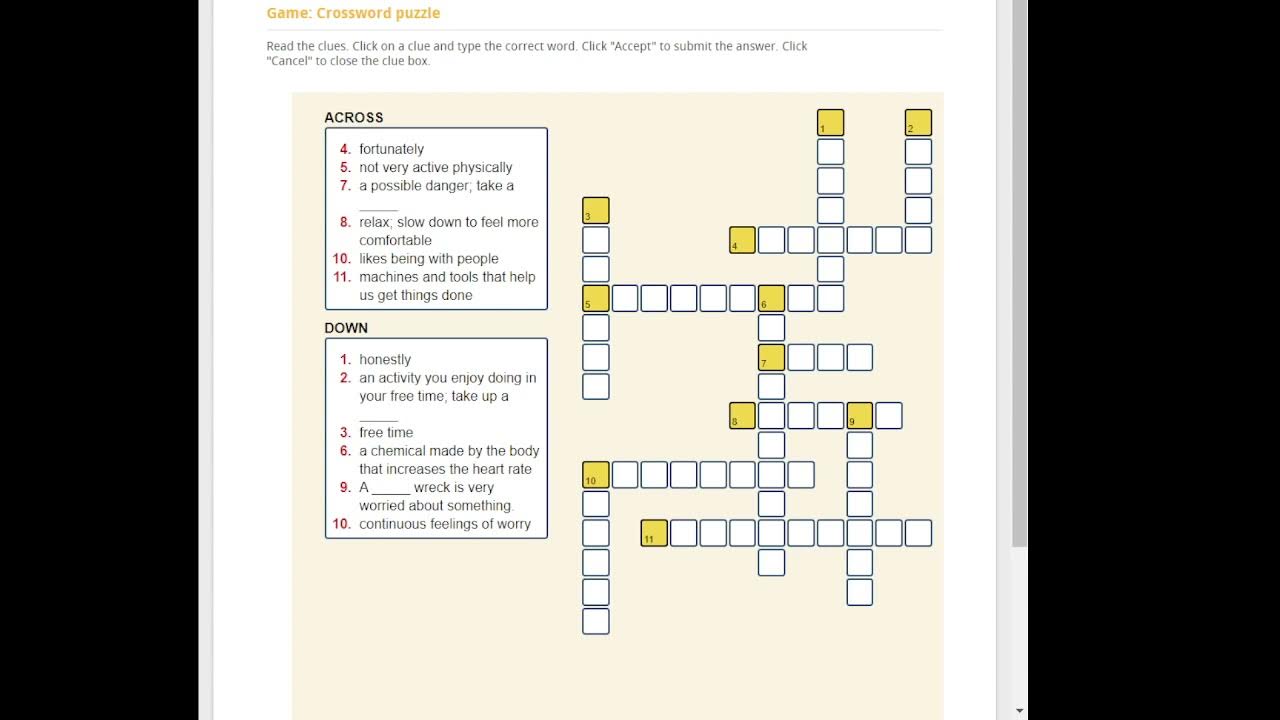 Game: Crossword puzzle

Read the clues. Click on a clue and type the correct word. Click "Accept" to submit the answer. Click "Cancel" to close the clue box.

ACROSS

4. fortunately
5. not very active physically
7. a possible danger; take a _____
8. relax; slow down to feel more comfortable
10. likes being with people
11. machines and tools that help us get things done

DOWN

1. honestly
2. an activity you enjoy doing in your free time; take up a _____
3. free time
6. a chemical made by the body that increases the heart rate
9. A _____ wreck is very worried about something.
10. continuous feelings of worry

1
2
3
4
5
6
7
8
9
10
11